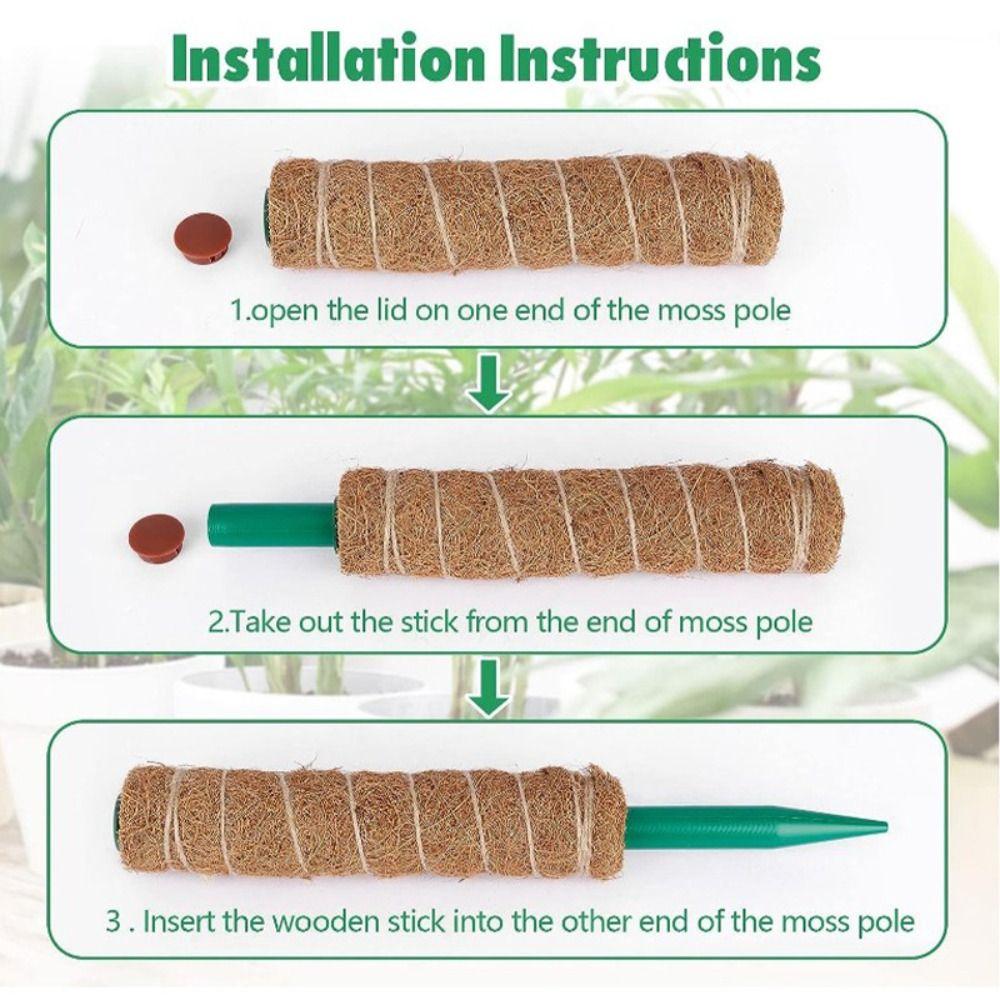 Installation Instructions

1.open the lid on one end of the moss pole

2.Take out the stick from the end of moss pole

3 . Insert the wooden stick into the other end of the moss pole