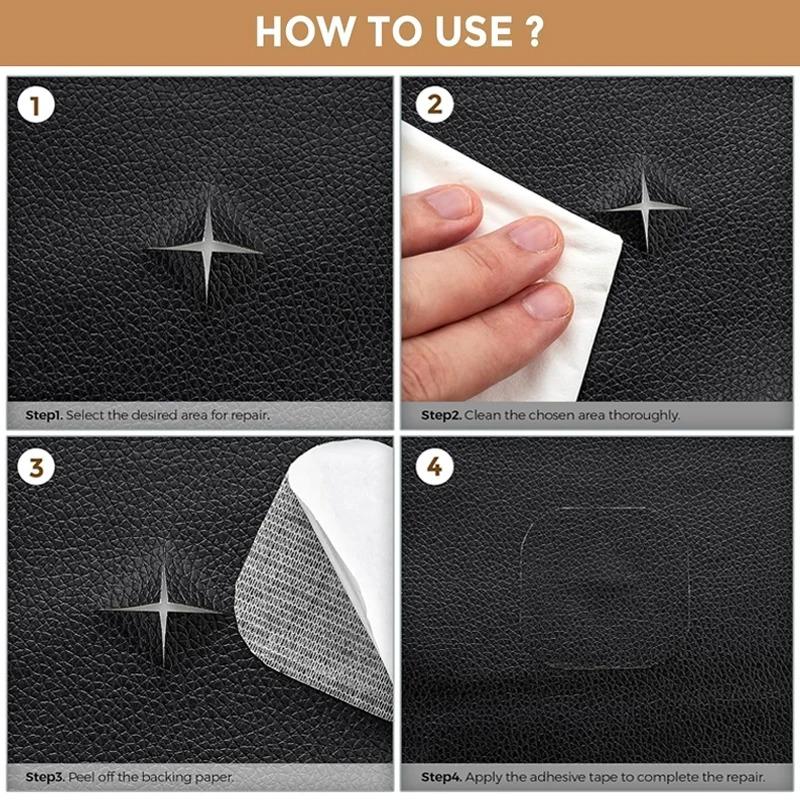 HOW TO USE ?

1

Step1. Select the desired area for repair.

2

Step2. Clean the chosen area thoroughly.

3

Step3. Peel off the backing paper.

4

Step4. Apply the adhesive tape to complete the repair.