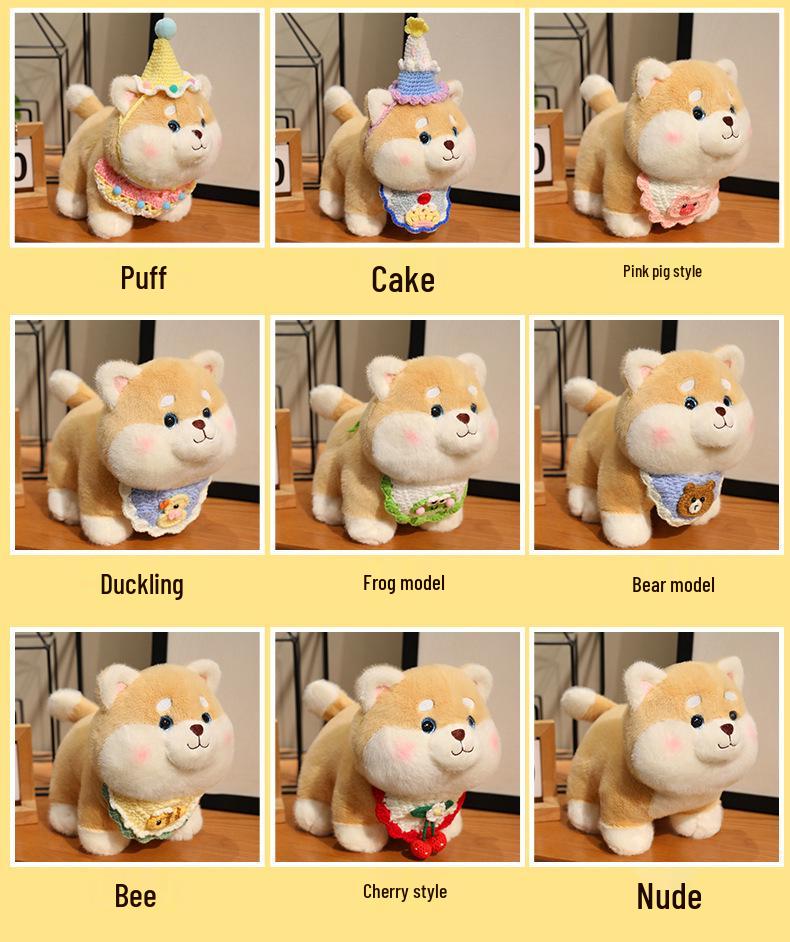 Puff

Cake

Pink pig style

Duckling

Frog model

Bear model

Bee

Cherry style

Nude