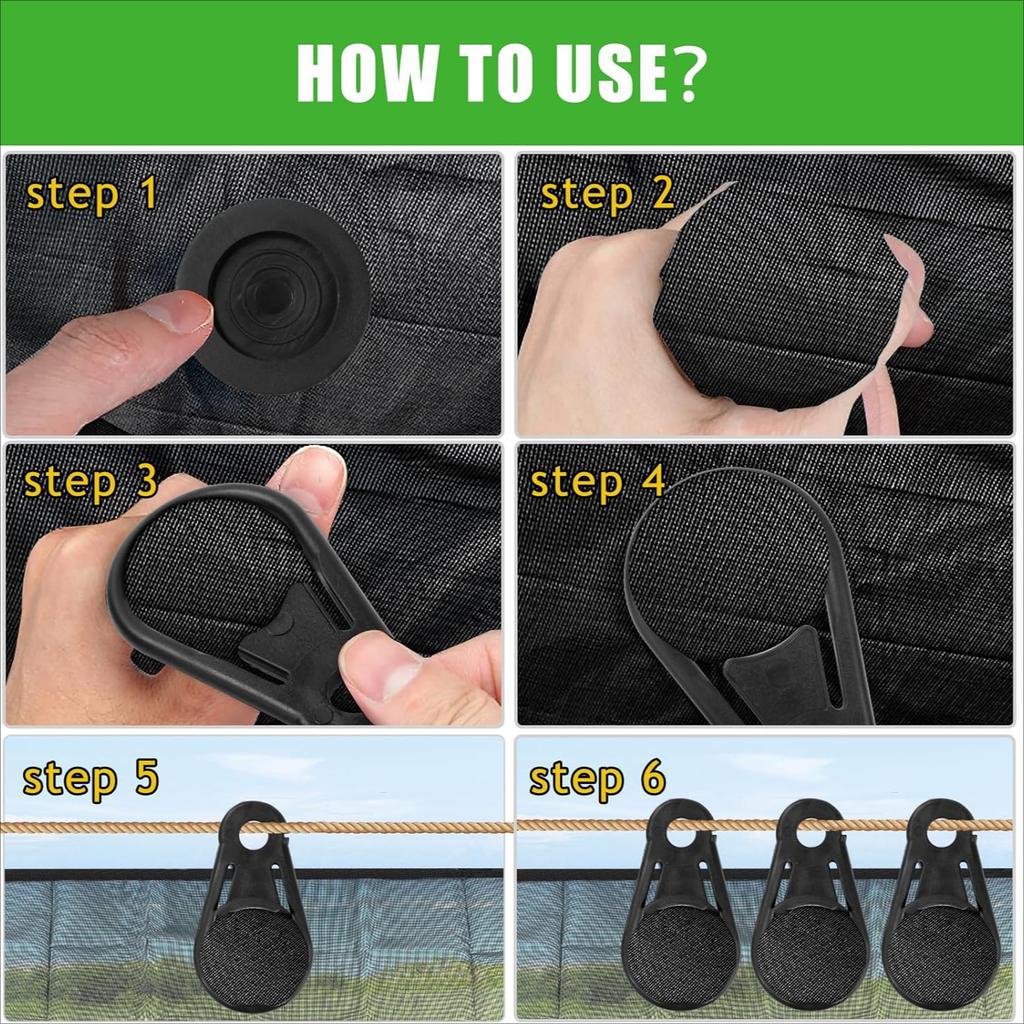 HOW TO USE?

step 1

step 2

step 3

step 4

step 5

step 6