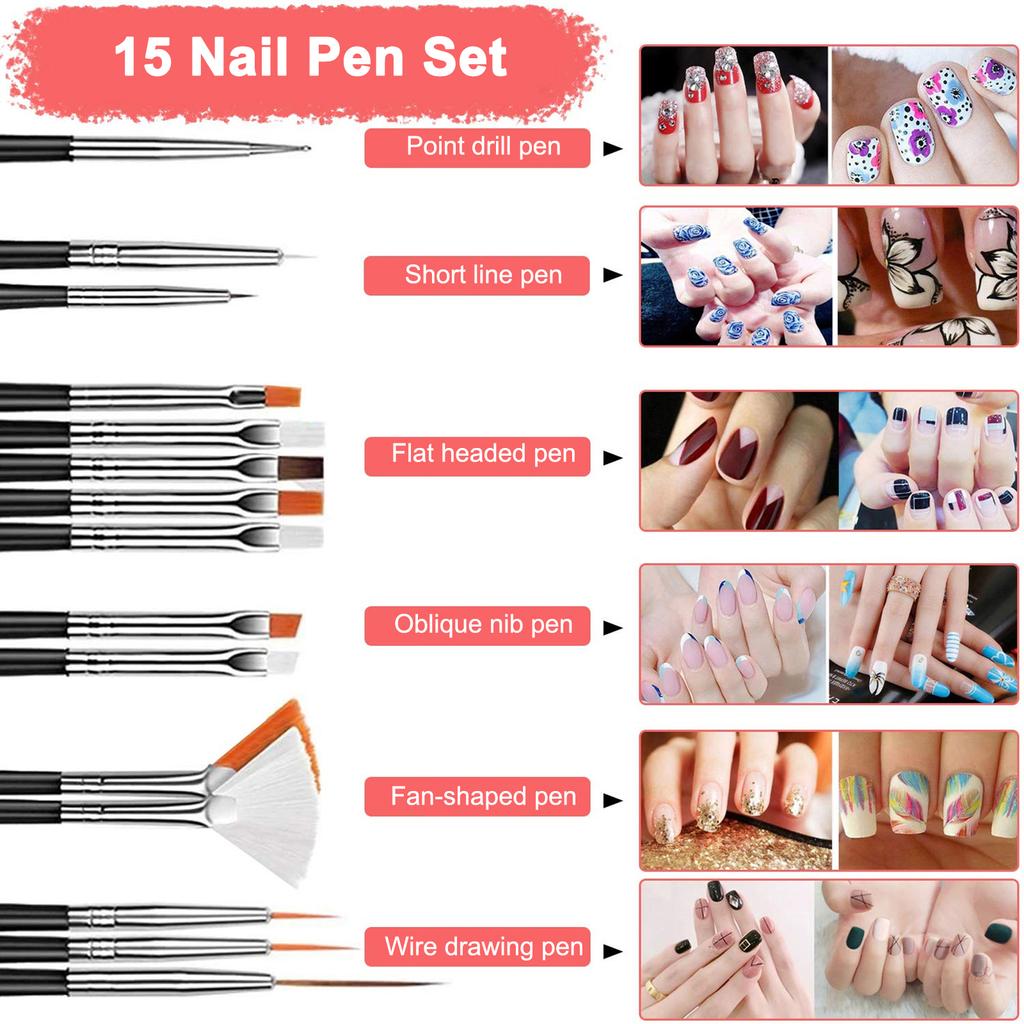 15 Nail Pen Set

Point drill pen

Short line pen

Flat headed pen

Oblique nib pen

Fan-shaped pen

Wire drawing pen