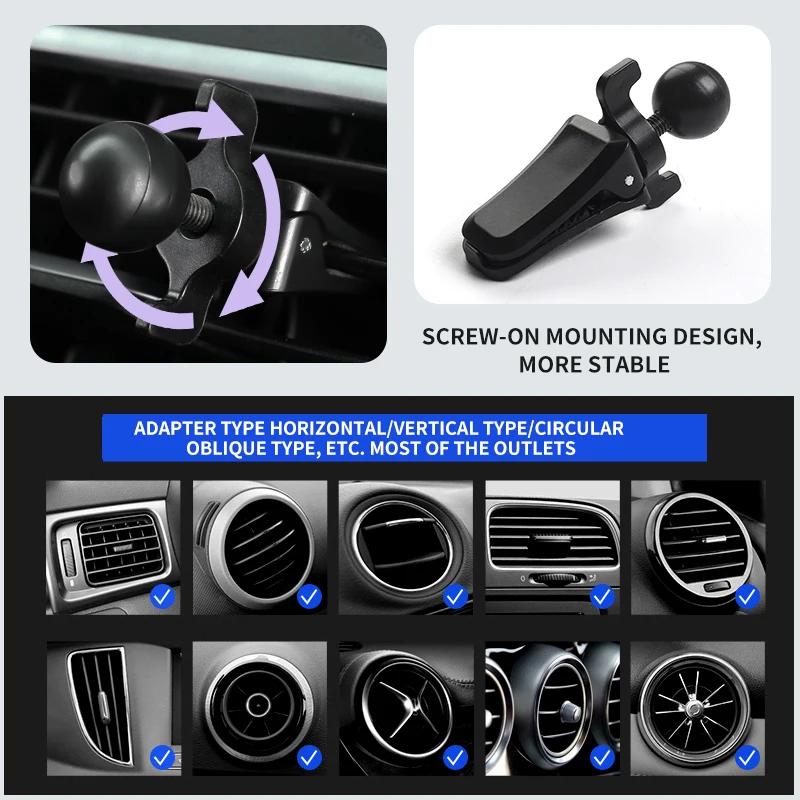 SCREW-ON MOUNTING DESIGN, MORE STABLE

ADAPTER TYPE HORIZONTAL/VERTICAL TYPE/CIRCULAR OBLIQUE TYPE, ETC. MOST OF THE OUTLETS