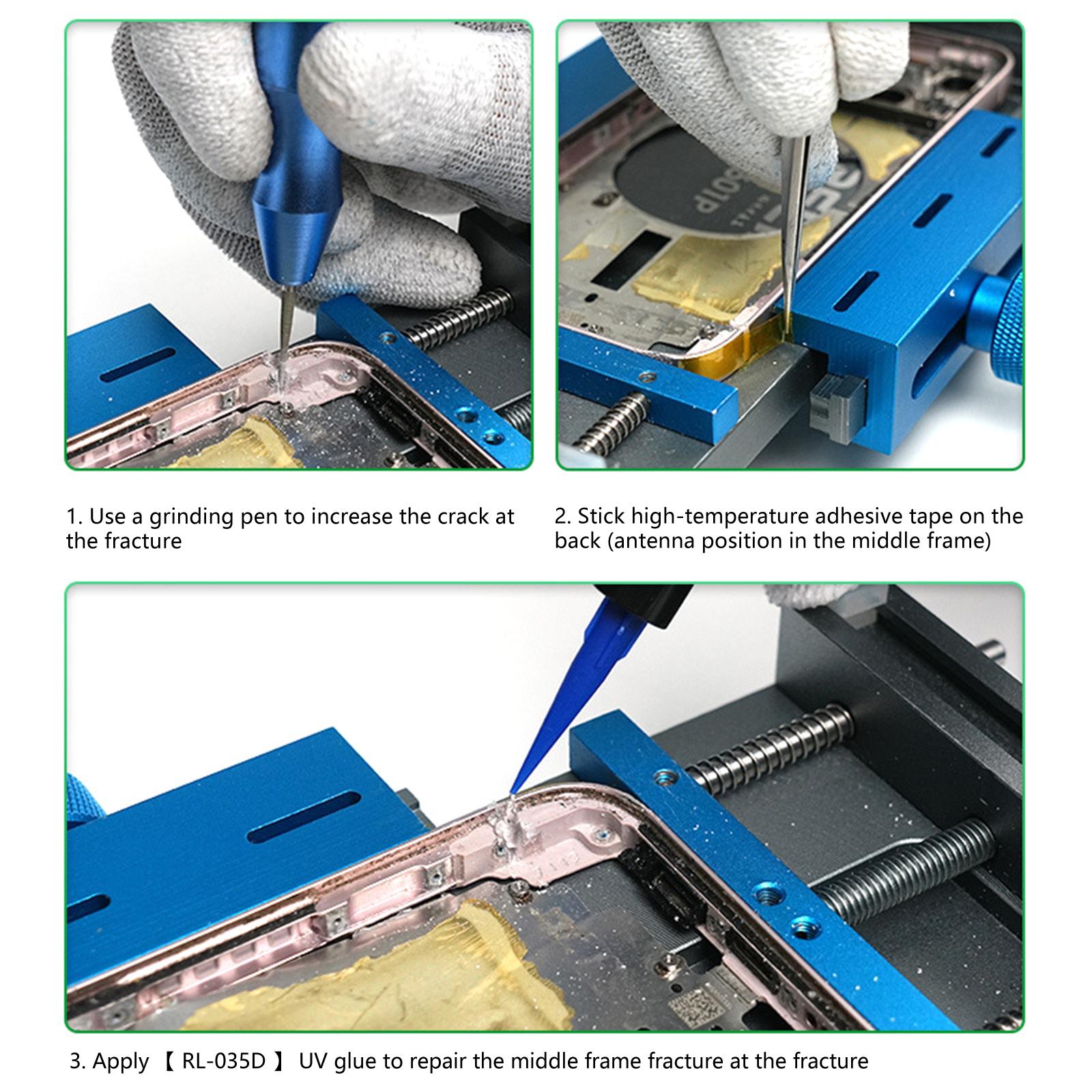 1. Use a grinding pen to increase the crack at the fracture

2. Stick high-temperature adhesive tape on the back (antenna position in the middle frame)

3. Apply 【 RL-035D 】 UV glue to repair the middle frame fracture at the fracture