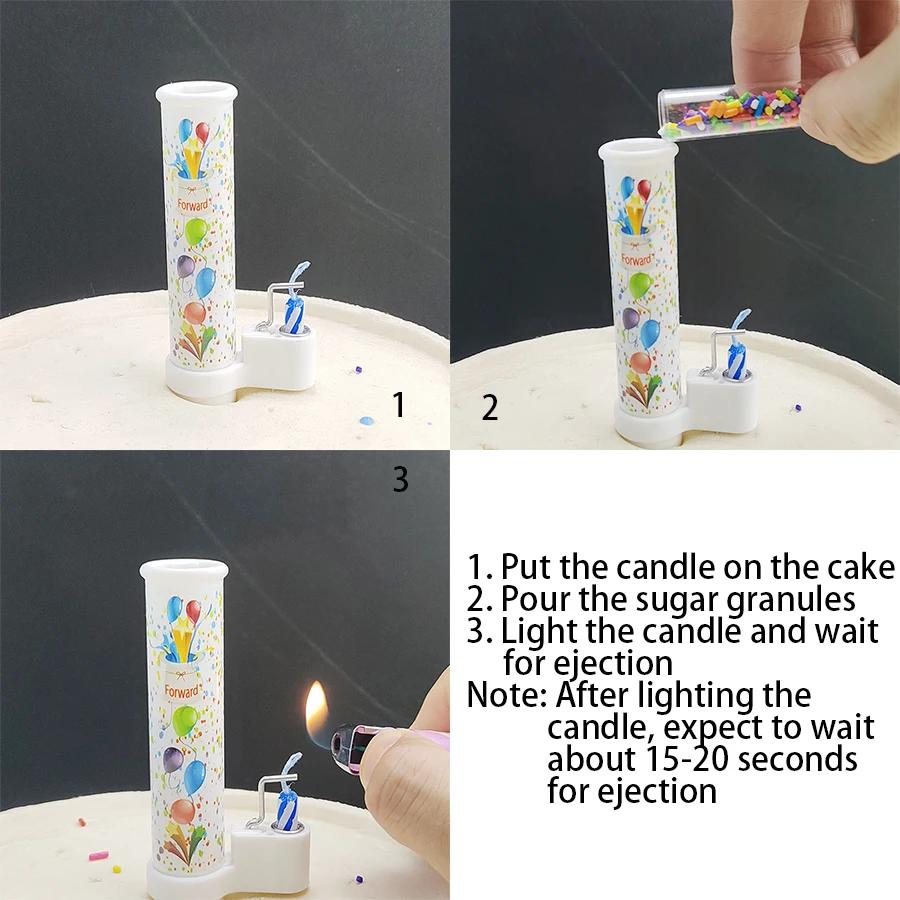 Forward

1

Forward

2

3

Forward

1. Put the candle on the cake
2. Pour the sugar granules
3. Light the candle and wait for ejection
Note: After lighting the candle, expect to wait about 15-20 seconds for ejection