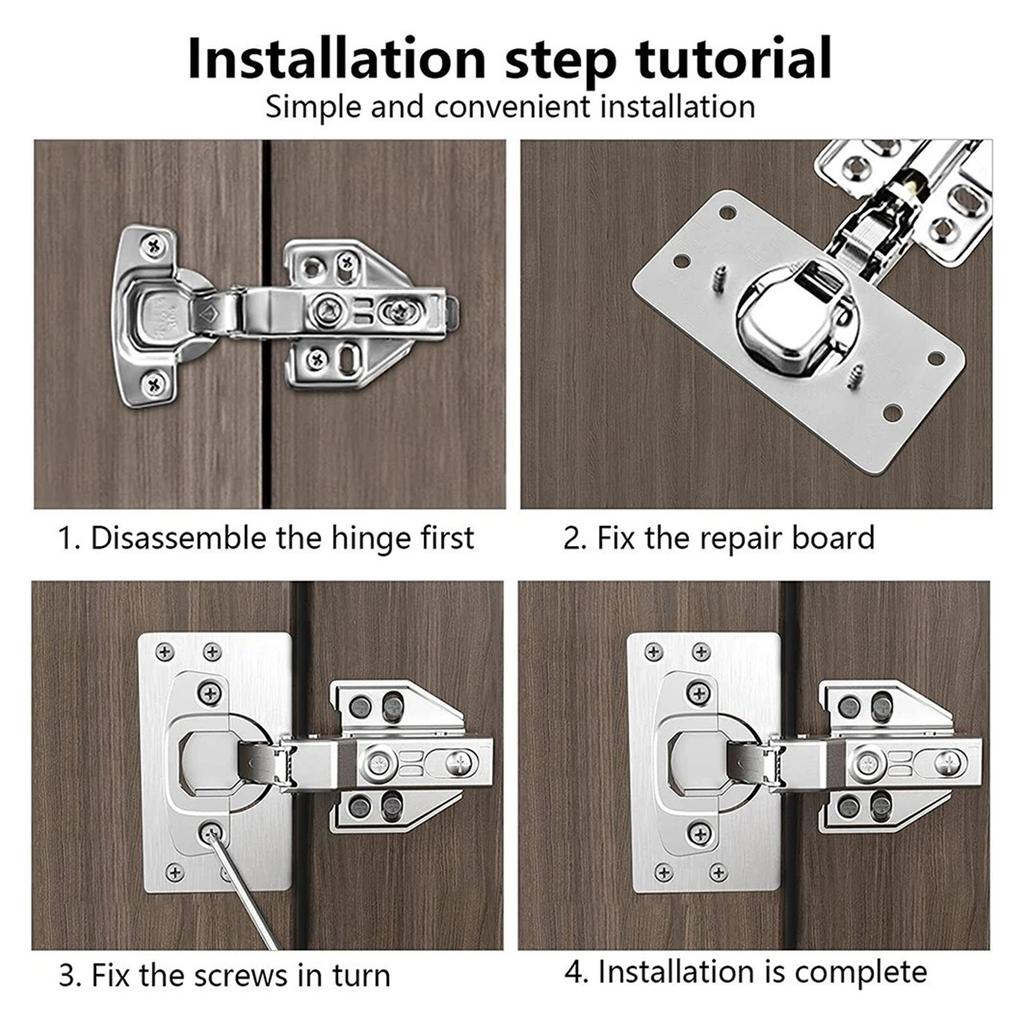 Installation step tutorial
Simple and convenient installation

1. Disassemble the hinge first

2. Fix the repair board

3. Fix the screws in turn

4. Installation is complete