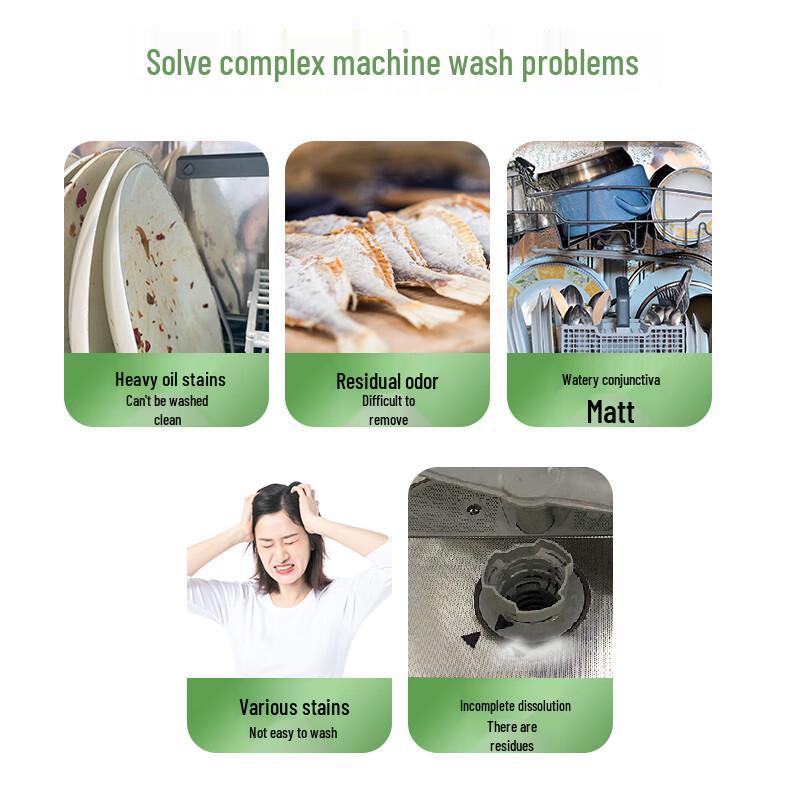 Solve complex machine wash problems

Heavy oil stains
Can't be washed clean

Residual odor
Difficult to remove

Watery conjunctiva
Matt

Various stains
Not easy to wash

Incomplete dissolution
There are residues