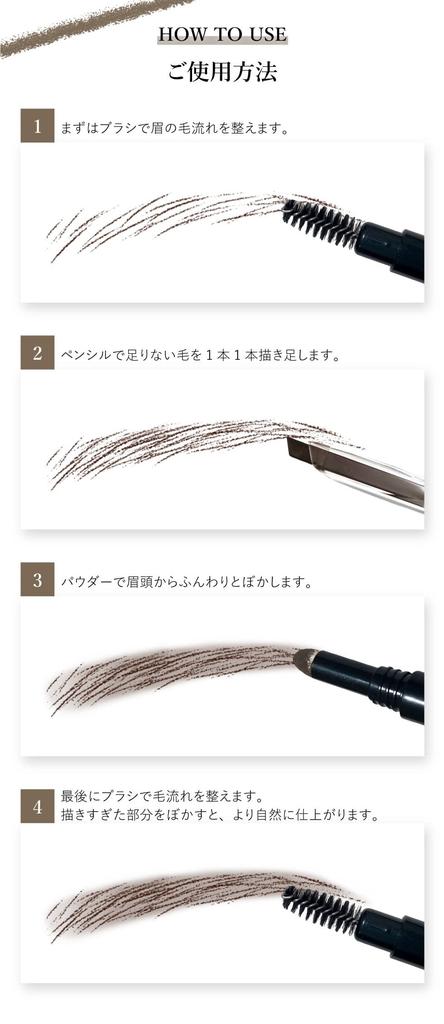 HOW TO USE
ご使用方法

1 まずはブラシで眉の毛流れを整えます。

2 ペンシルで足りない毛を１本１本描き足します。

3 パウダーで眉頭からふんわりとぼかします。

4 最後にブラシで毛流れを整えます。
描きすぎた部分をぼかすと、より自然に仕上がります。