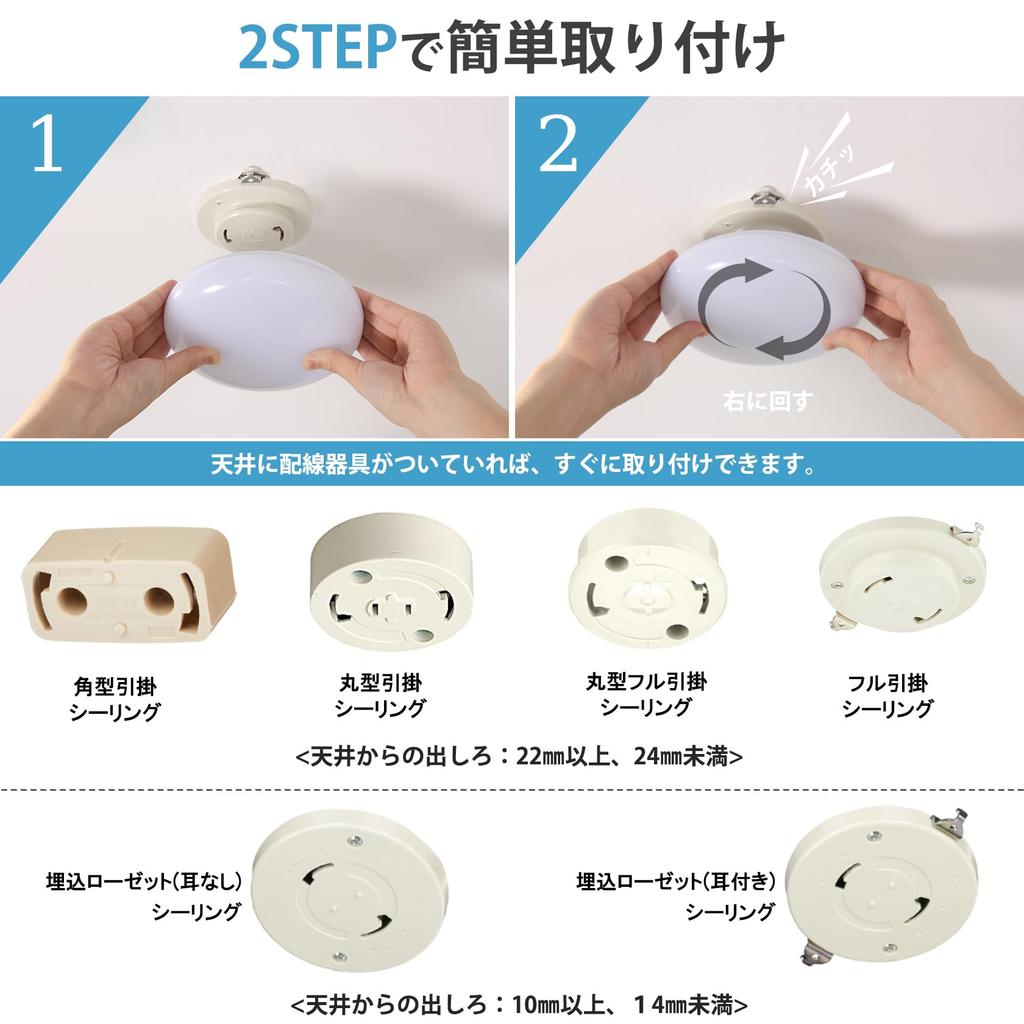 2STEPで簡単取り付け

1

2

カチッ

右に回す

天井に配線器具がついていれば、すぐに取り付けできます。

角型引掛
シーリング

丸型引掛
シーリング

丸型フル引掛
シーリング

フル引掛
シーリング

<天井からの出しろ：22㎜以上、24㎜未満>

埋込ローゼット(耳なし)
シーリング

埋込ローゼット(耳付き)
シーリング

<天井からの出しろ：10㎜以上、14㎜未満>