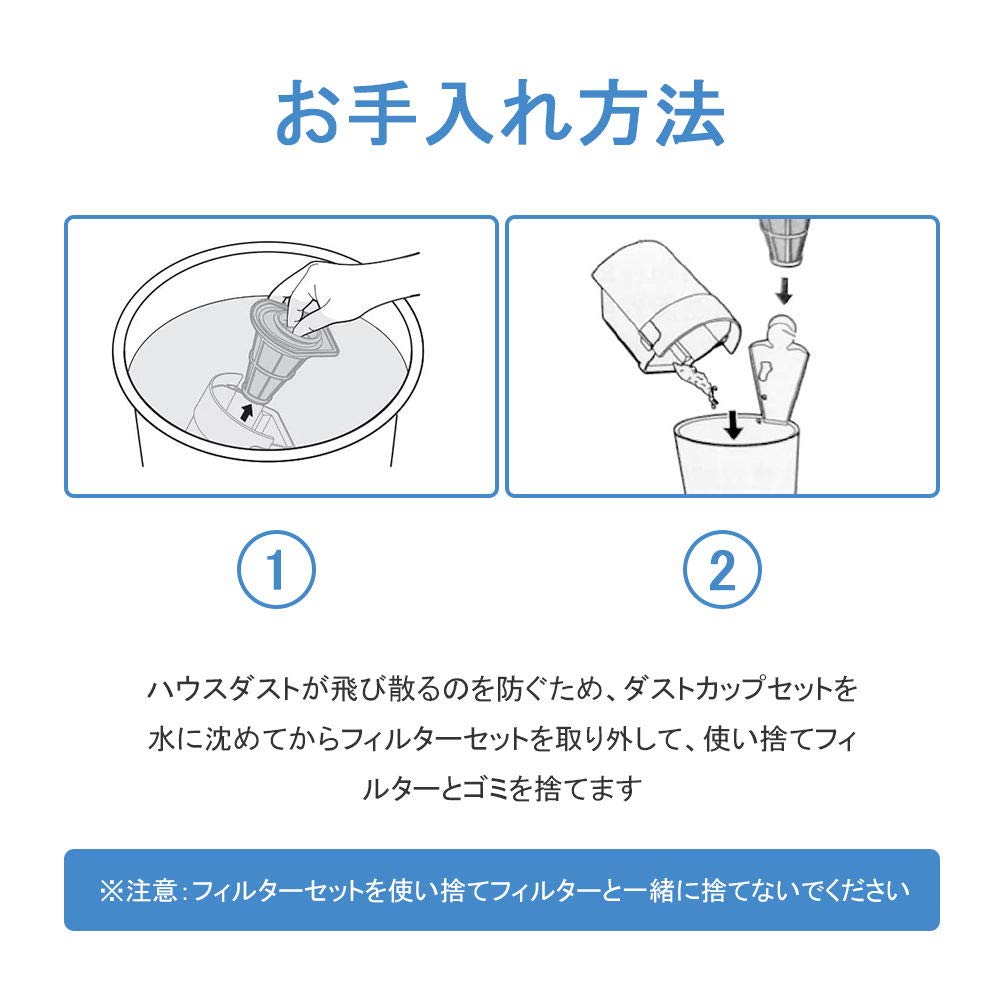 お手入れ方法

①

②

ハウスダストが飛び散るのを防ぐため、ダストカップセットを水に沈めてからフィルターセットを取り外して、使い捨てフィルターとゴミを捨てます

※注意：フィルターセットを使い捨てフィルターと一緒に捨てないでください