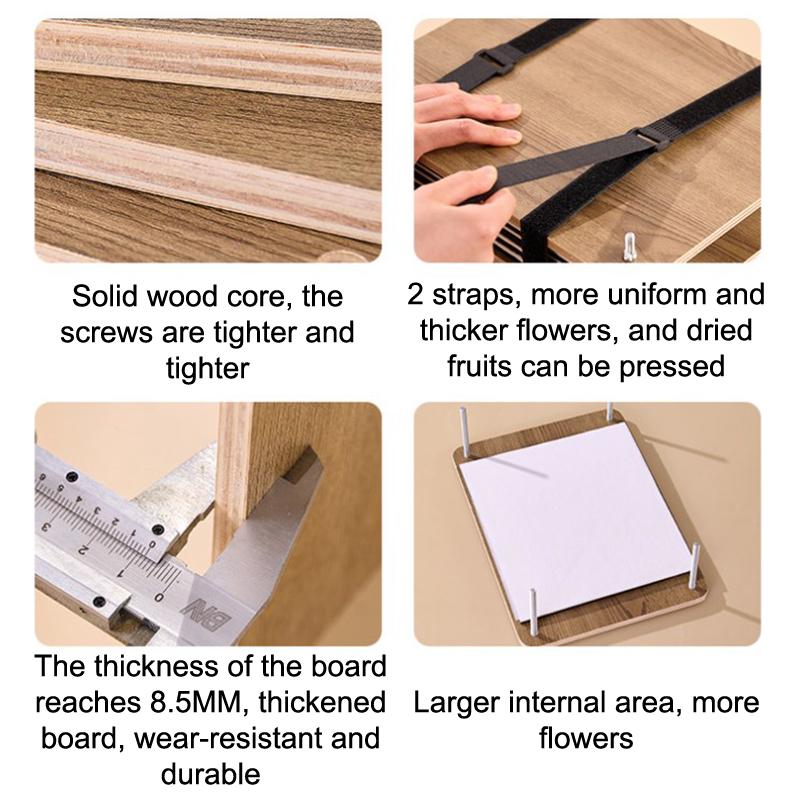 Solid wood core, the screws are tighter and tighter

2 straps, more uniform and thicker flowers, and dried fruits can be pressed

The thickness of the board reaches 8.5MM, thickened board, wear-resistant and durable

Larger internal area, more flowers