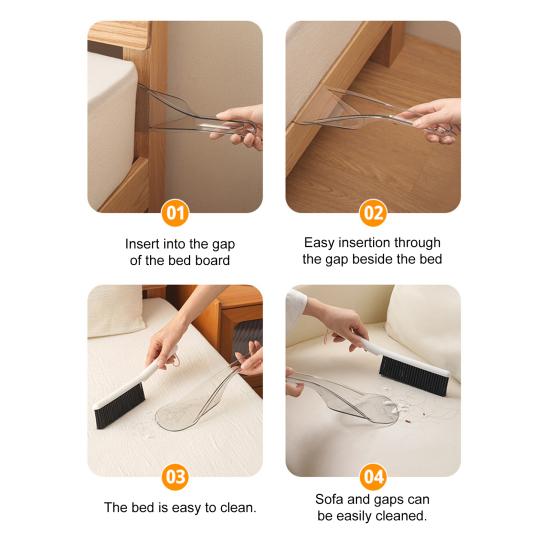 01

Insert into the gap of the bed board

02

Easy insertion through the gap beside the bed

03

The bed is easy to clean.

04

Sofa and gaps can be easily cleaned.