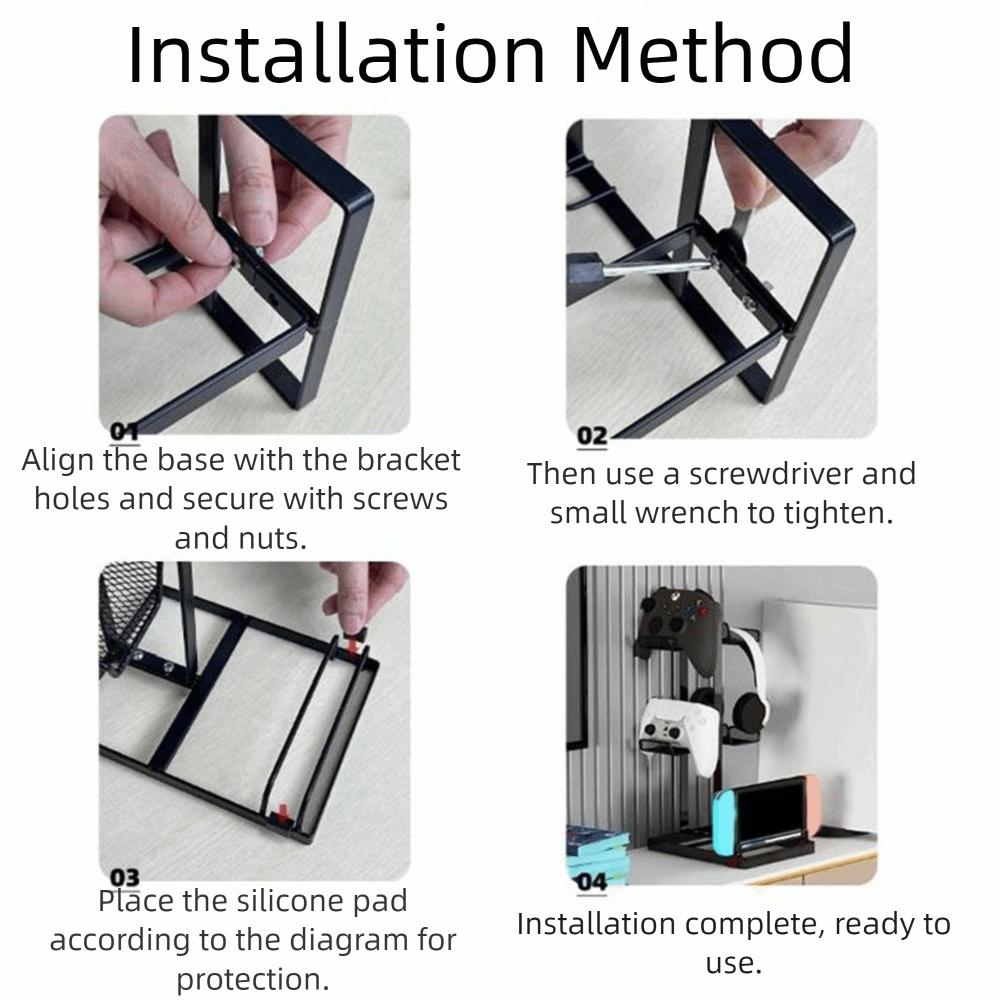 Installation Method

01
Align the base with the bracket holes and secure with screws and nuts.

02
Then use a screwdriver and small wrench to tighten.

03
Place the silicone pad according to the diagram for protection.

04
Installation complete, ready to use.