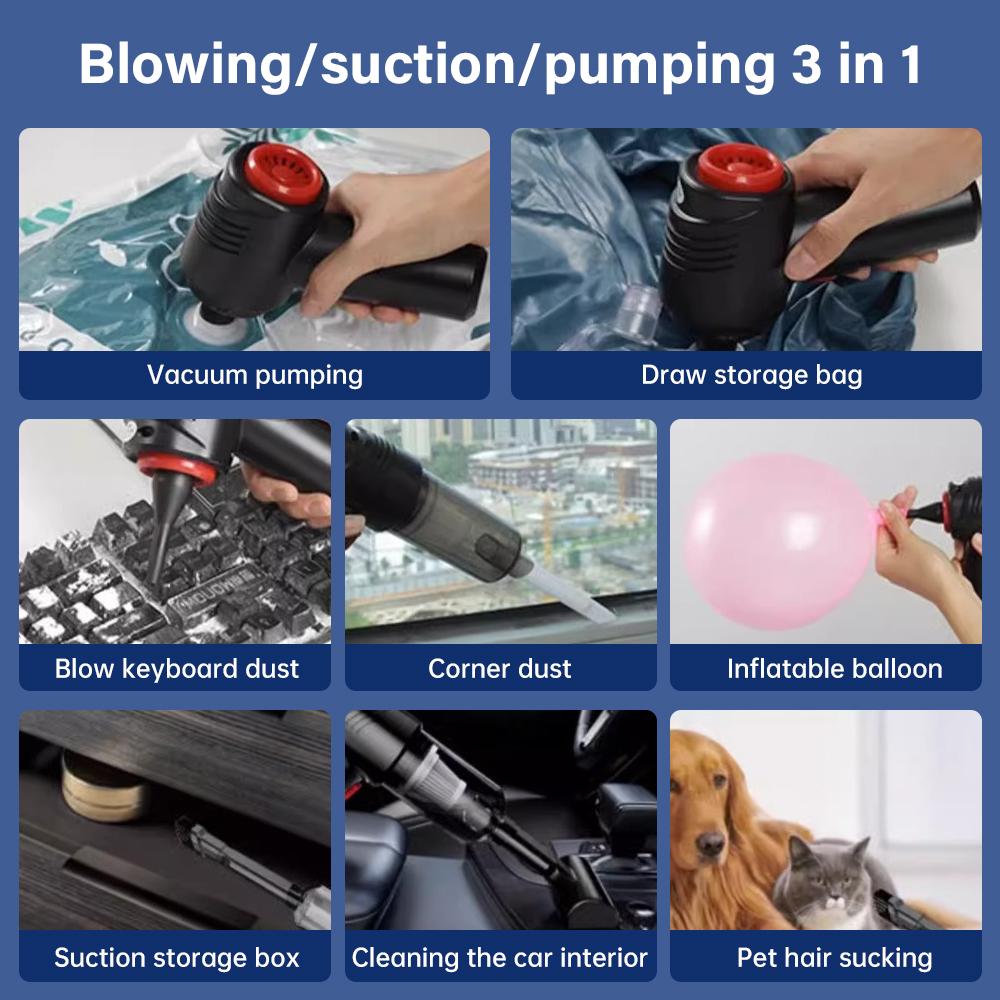 Blowing/suction/pumping 3 in 1

Vacuum pumping

Draw storage bag

Blow keyboard dust

Corner dust

Inflatable balloon

Suction storage box

Cleaning the car interior

Pet hair sucking