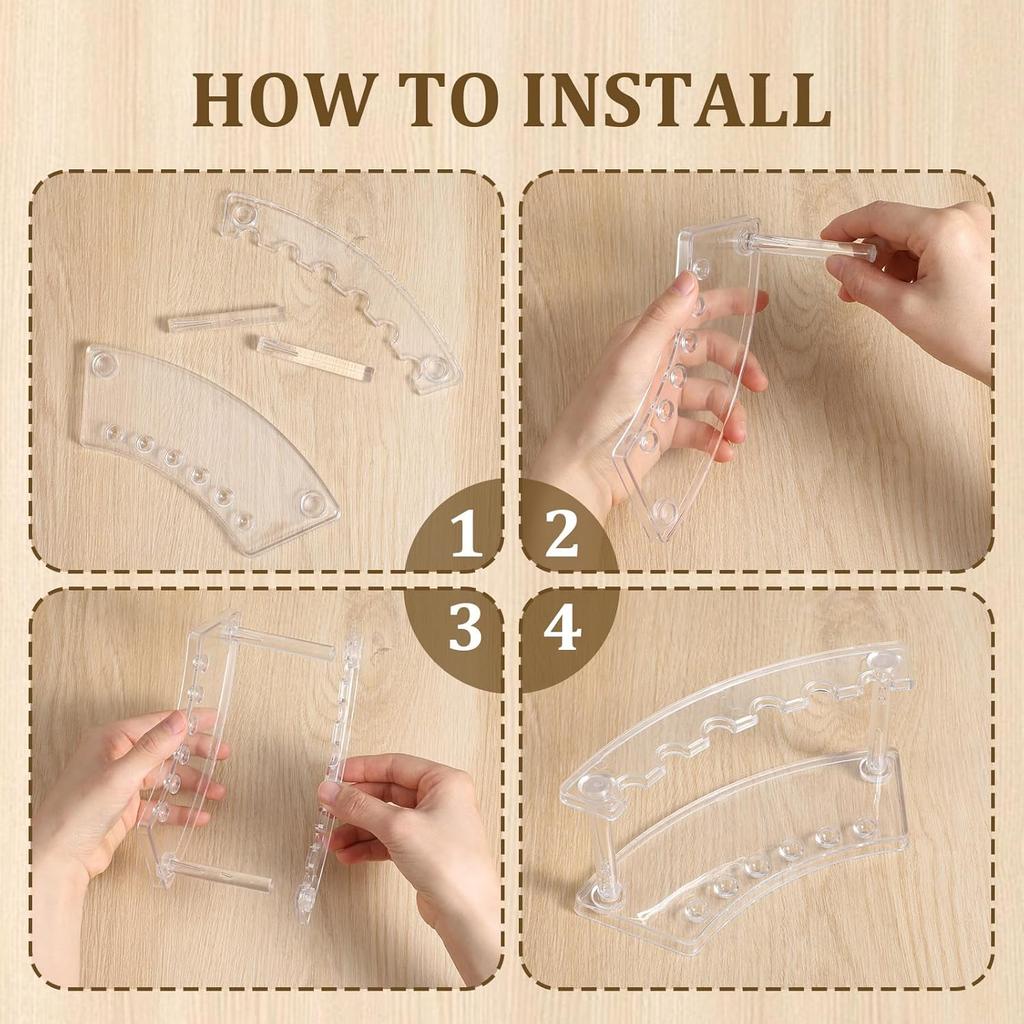 HOW TO INSTALL

1

2

3

4