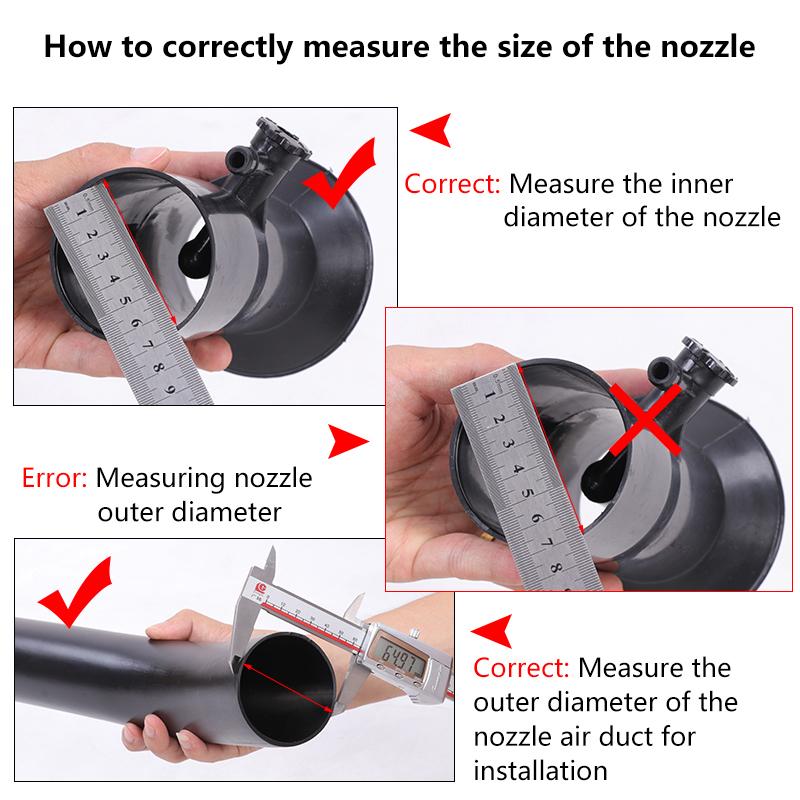 How to correctly measure the size of the nozzle

1 2 3 4 5 6 7 8 9

Correct: Measure the inner diameter of the nozzle

1 2 3 4 5 6 7 8

Error: Measuring nozzle outer diameter

64.97

Correct: Measure the outer diameter of the nozzle air duct for installation