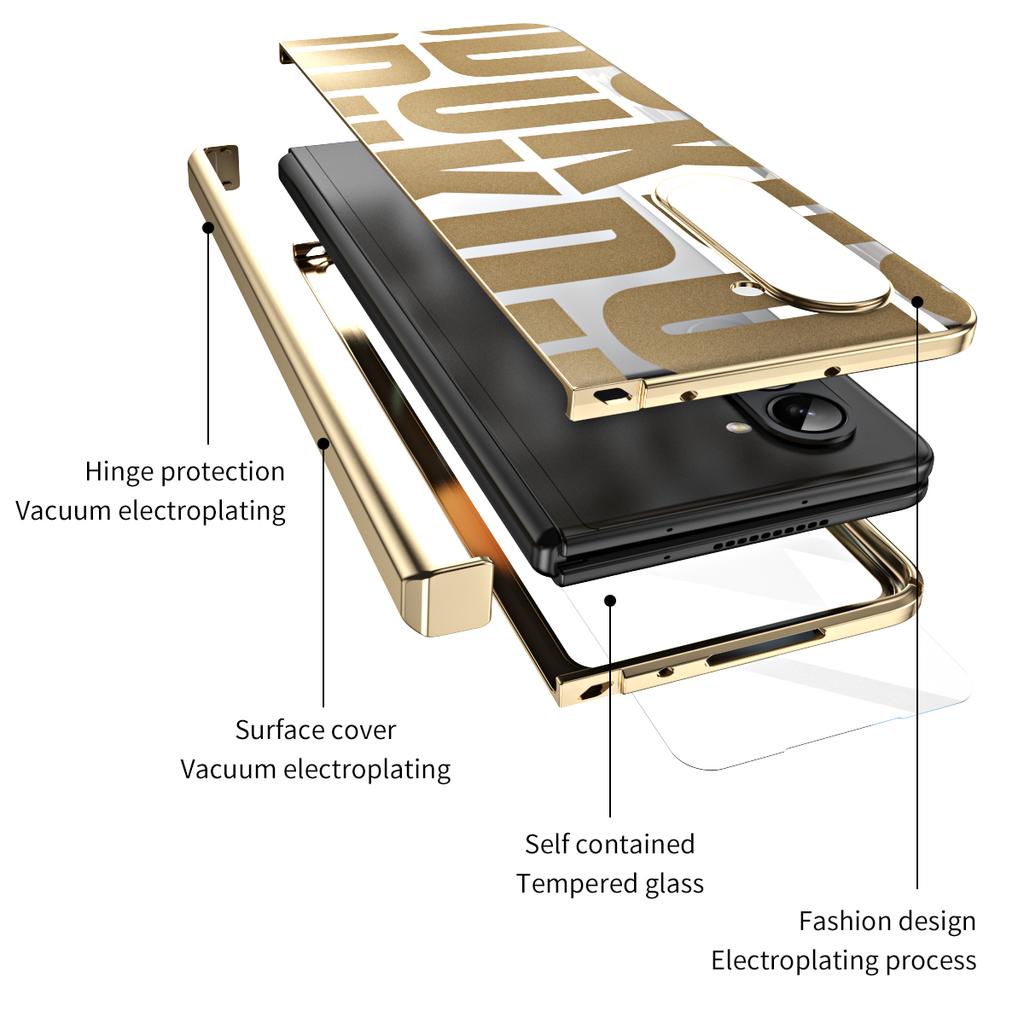 Hinge protection
Vacuum electroplating

Surface cover
Vacuum electroplating

Self contained
Tempered glass

Fashion design
Electroplating process