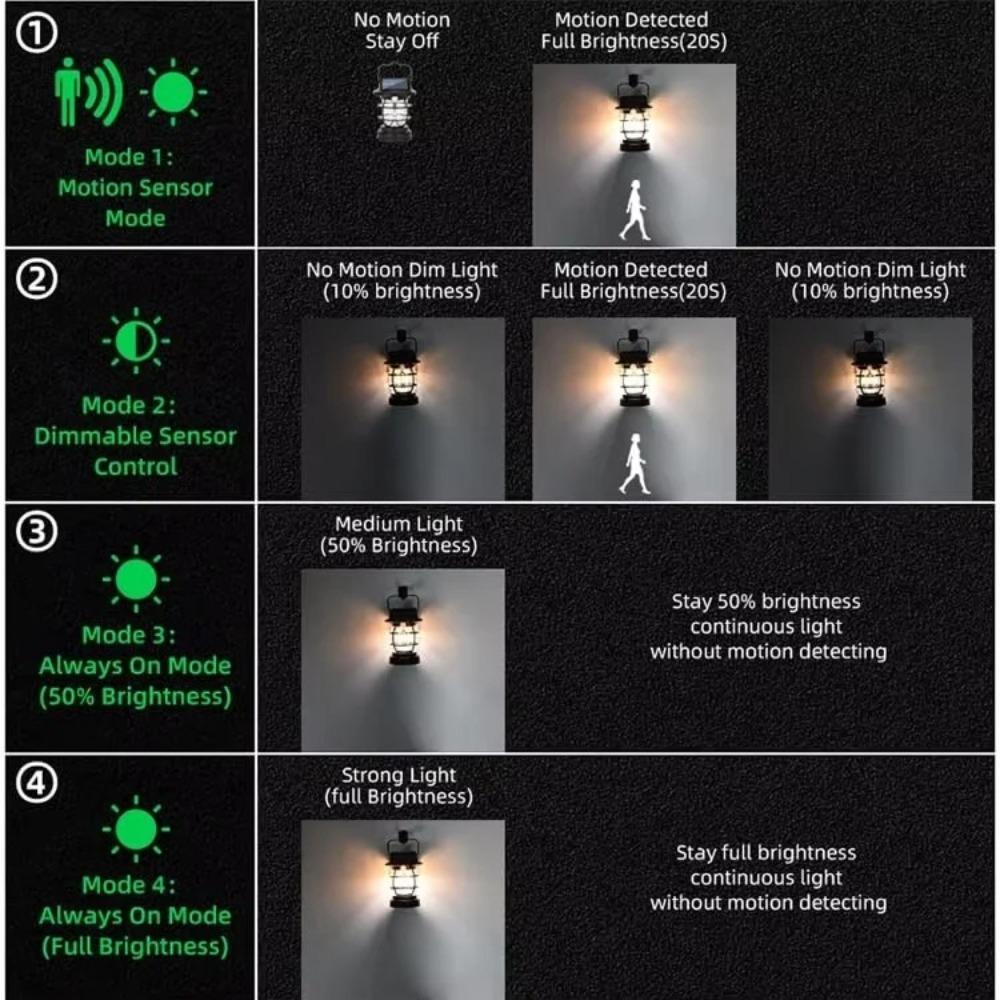 ①

Mode 1:
Motion Sensor Mode

No Motion
Stay Off

Motion Detected
Full Brightness(20S)

②

Mode 2:
Dimmable Sensor Control

No Motion Dim Light
(10% brightness)

Motion Detected
Full Brightness(20S)

No Motion Dim Light
(10% brightness)

③

Mode 3:
Always On Mode
(50% Brightness)

Medium Light
(50% Brightness)

Stay 50% brightness
continuous light
without motion detecting

④

Mode 4:
Always On Mode
(Full Brightness)

Strong Light
(full Brightness)

Stay full brightness
continuous light
without motion detecting