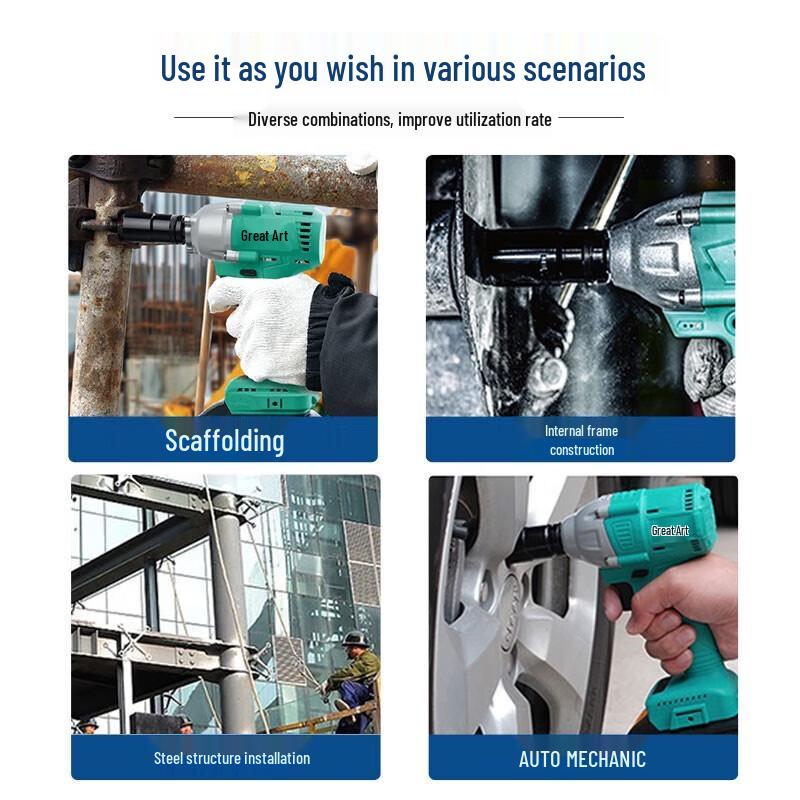 Use it as you wish in various scenarios

Diverse combinations, improve utilization rate

Great Art

Scaffolding

Internal frame construction

Steel structure installation

Great Art

AUTO MECHANIC