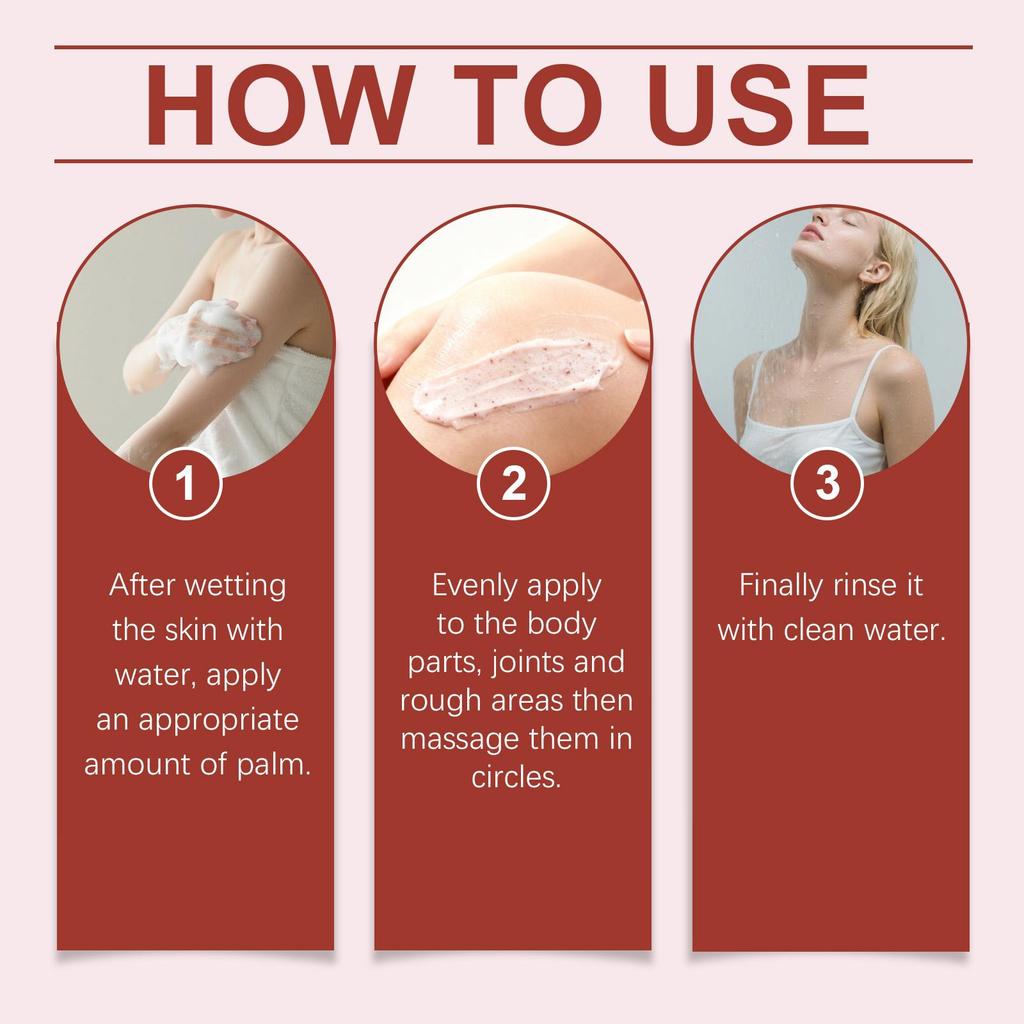 HOW TO USE

1

After wetting the skin with water, apply an appropriate amount of palm.

2

Evenly apply to the body parts, joints and rough areas then massage them in circles.

3

Finally rinse it with clean water.