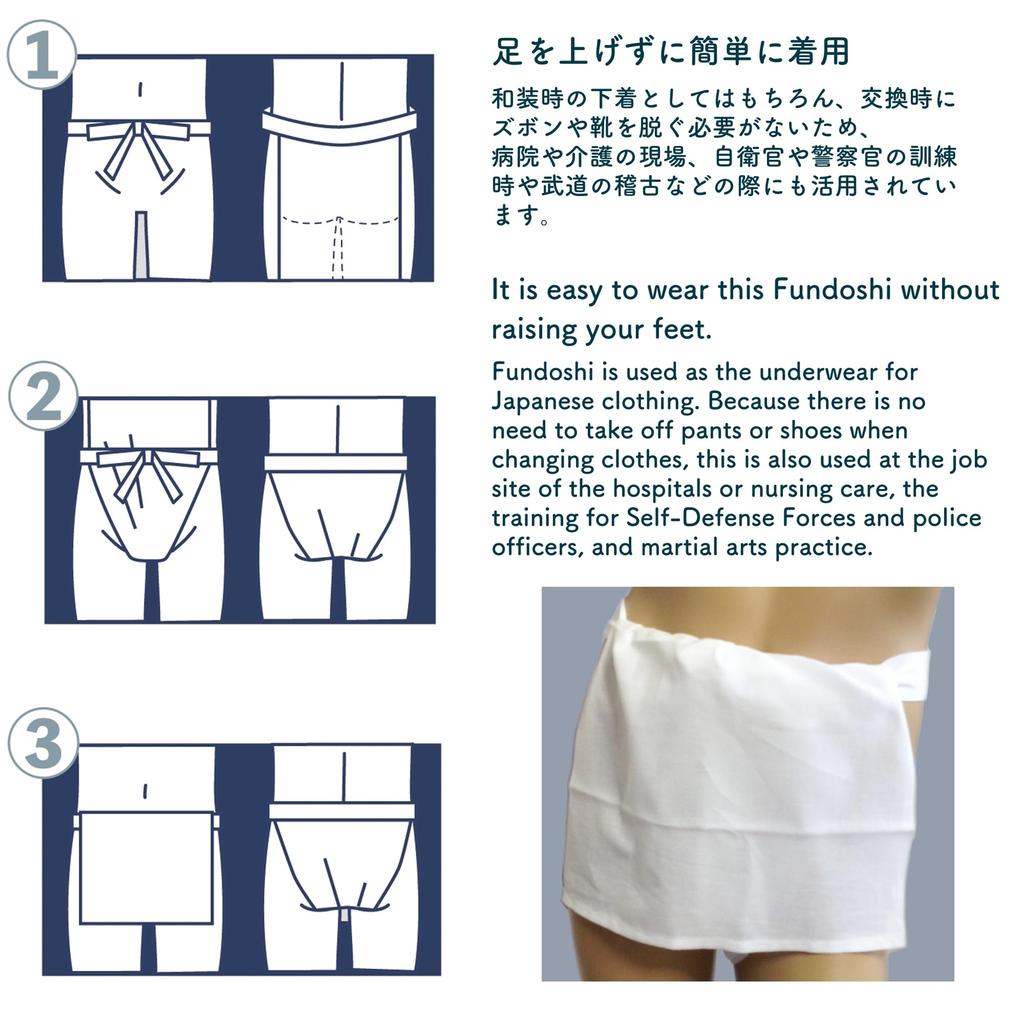 1

2

3

足を上げずに簡単に着用

和装時の下着としてはもちろん、交換時にズボンや靴を脱ぐ必要がないため、病院や介護の現場、自衛官や警察官の訓練時や武道の稽古などの際にも活用されています。

It is easy to wear this Fundoshi without raising your feet.

Fundoshi is used as the underwear for Japanese clothing. Because there is no need to take off pants or shoes when changing clothes, this is also used at the job site of the hospitals or nursing care, the training for Self-Defense Forces and police officers, and martial arts practice.