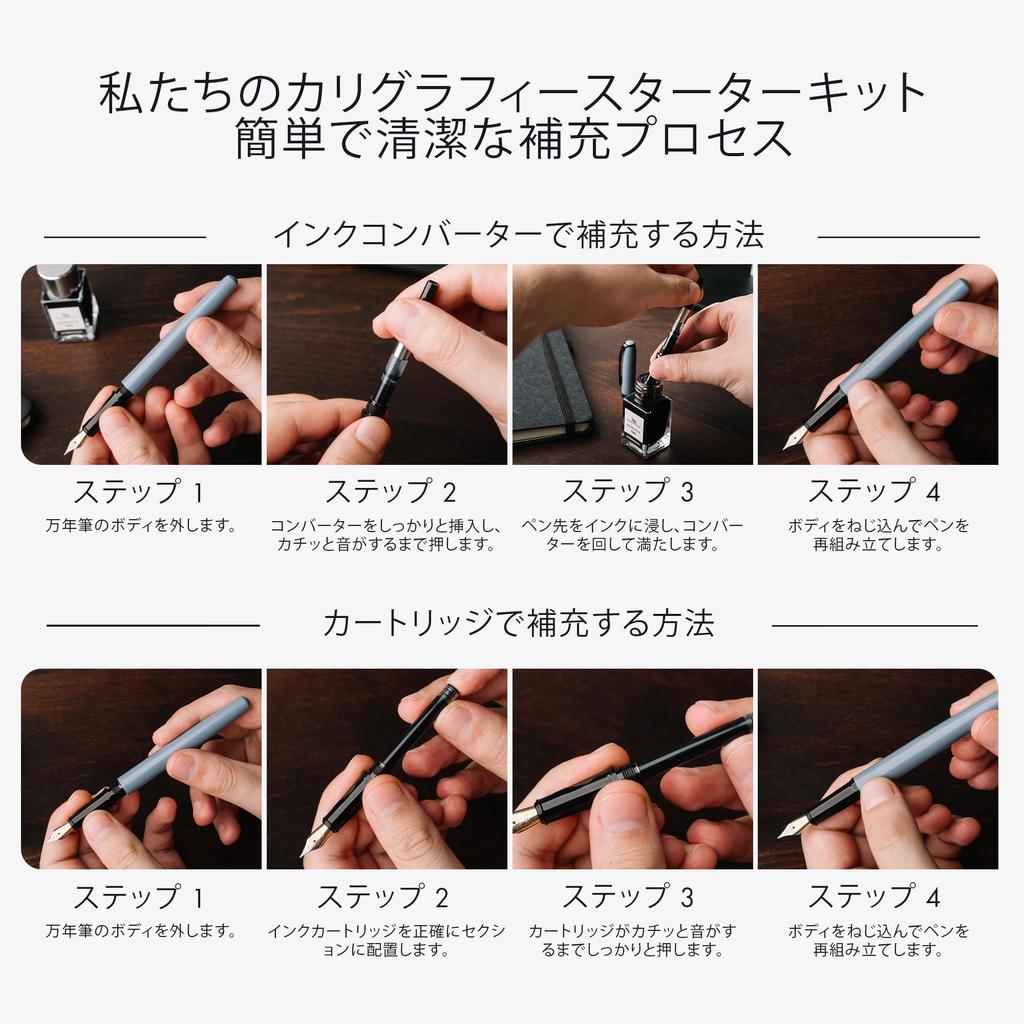 私たちのカリグラフィースターターキット
簡単で清潔な補充プロセス

インクコンバーターで補充する方法

ステップ 1
万年筆のボディを外します。

ステップ 2
コンバーターをしっかりと挿入し、カチッと音がするまで押します。

ステップ 3
ペン先をインクに浸し、コンバーターを回して満たします。

ステップ 4
ボディをねじ込んでペンを再組み立てします。

カートリッジで補充する方法

ステップ 1
万年筆のボディを外します。

ステップ 2
インクカートリッジを正確にセクションに配置します。

ステップ 3
カートリッジがカチッと音がするまでしっかりと押します。

ステップ 4
ボディをねじ込んでペンを再組み立てします。