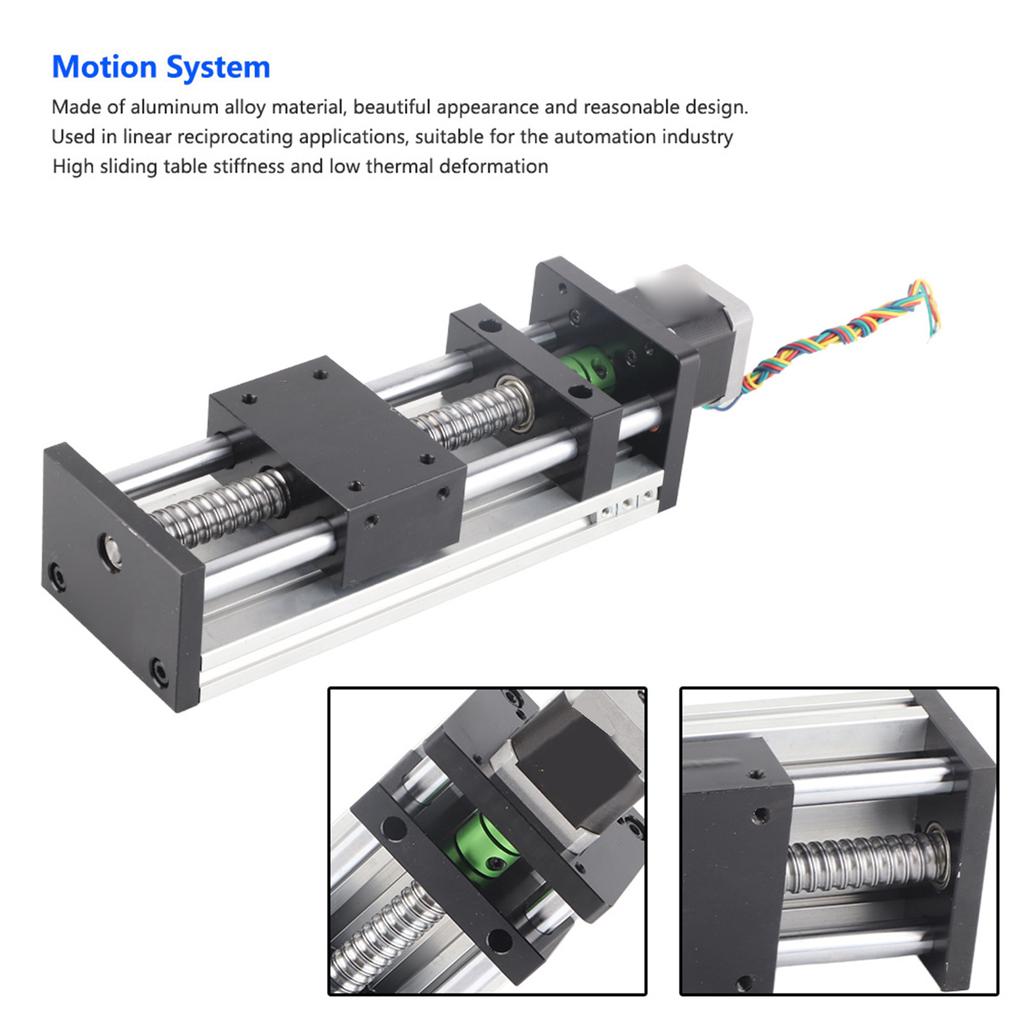 Motion System

Made of aluminum alloy material, beautiful appearance and reasonable design.
Used in linear reciprocating applications, suitable for the automation industry
High sliding table stiffness and low thermal deformation