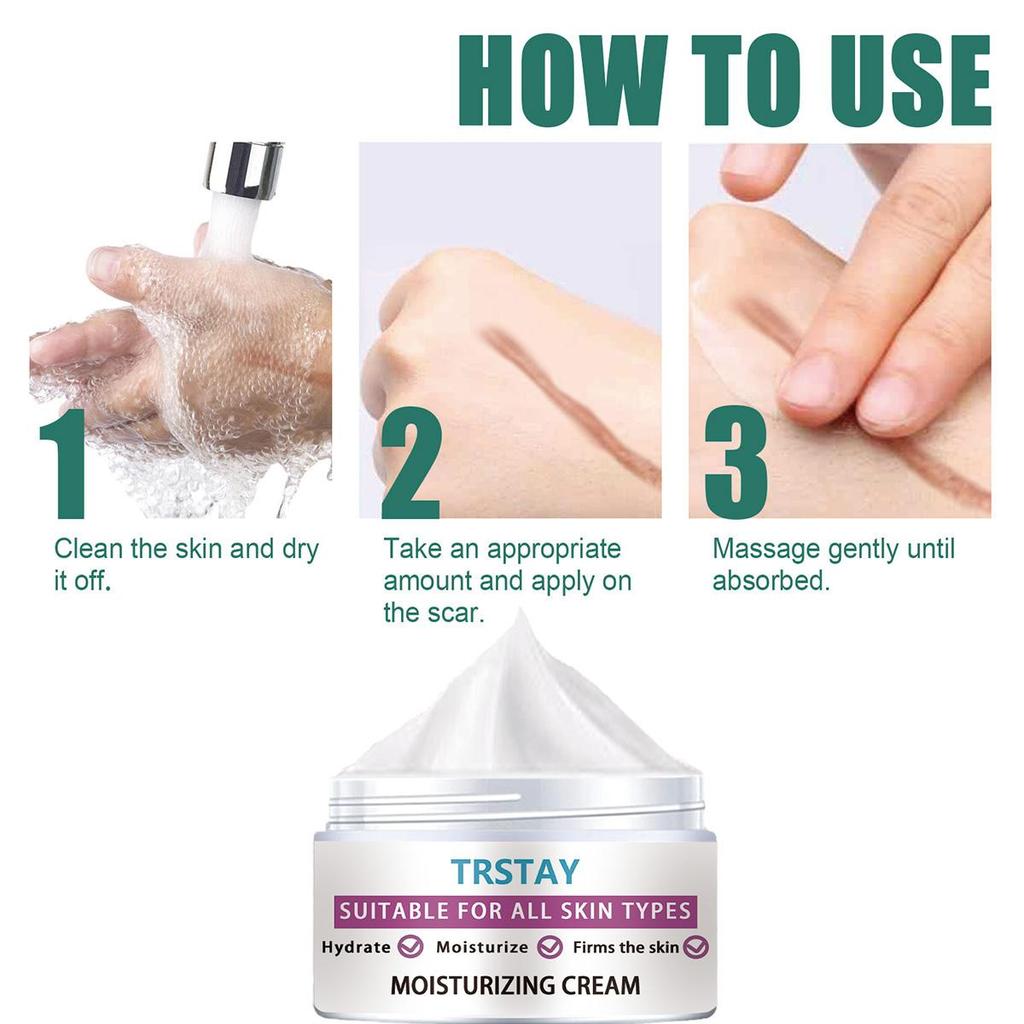 HOW TO USE

1
Clean the skin and dry it off.

2
Take an appropriate amount and apply on the scar.

3
Massage gently until absorbed.

TRSTAY
SUITABLE FOR ALL SKIN TYPES
Hydrate Moisturize Firms the skin
MOISTURIZING CREAM