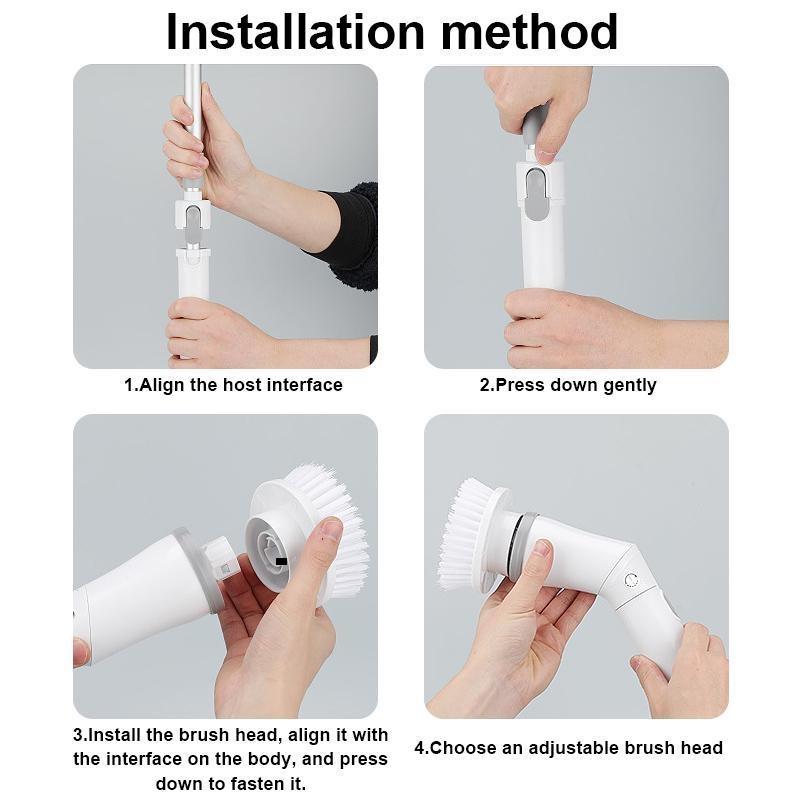 Installation method

1.Align the host interface

2.Press down gently

3.Install the brush head, align it with the interface on the body, and press down to fasten it.

4.Choose an adjustable brush head