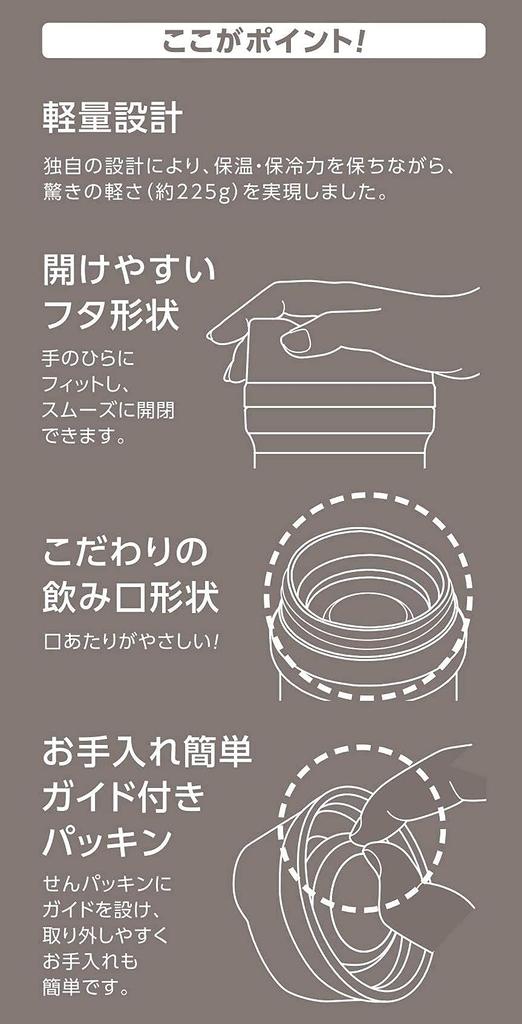 ここがポイント!

軽量設計

独自の設計により、保温・保冷力を保ちながら、驚きの軽さ(約225g)を実現しました。

開けやすいフタ形状

手のひらにフィットし、スムーズに開閉できます。

こだわりの飲み口形状

口あたりがやさしい!

お手入れ簡単ガイド付きパッキン

せんパッキンにガイドを設け、取り外しやすくお手入れも簡単です。