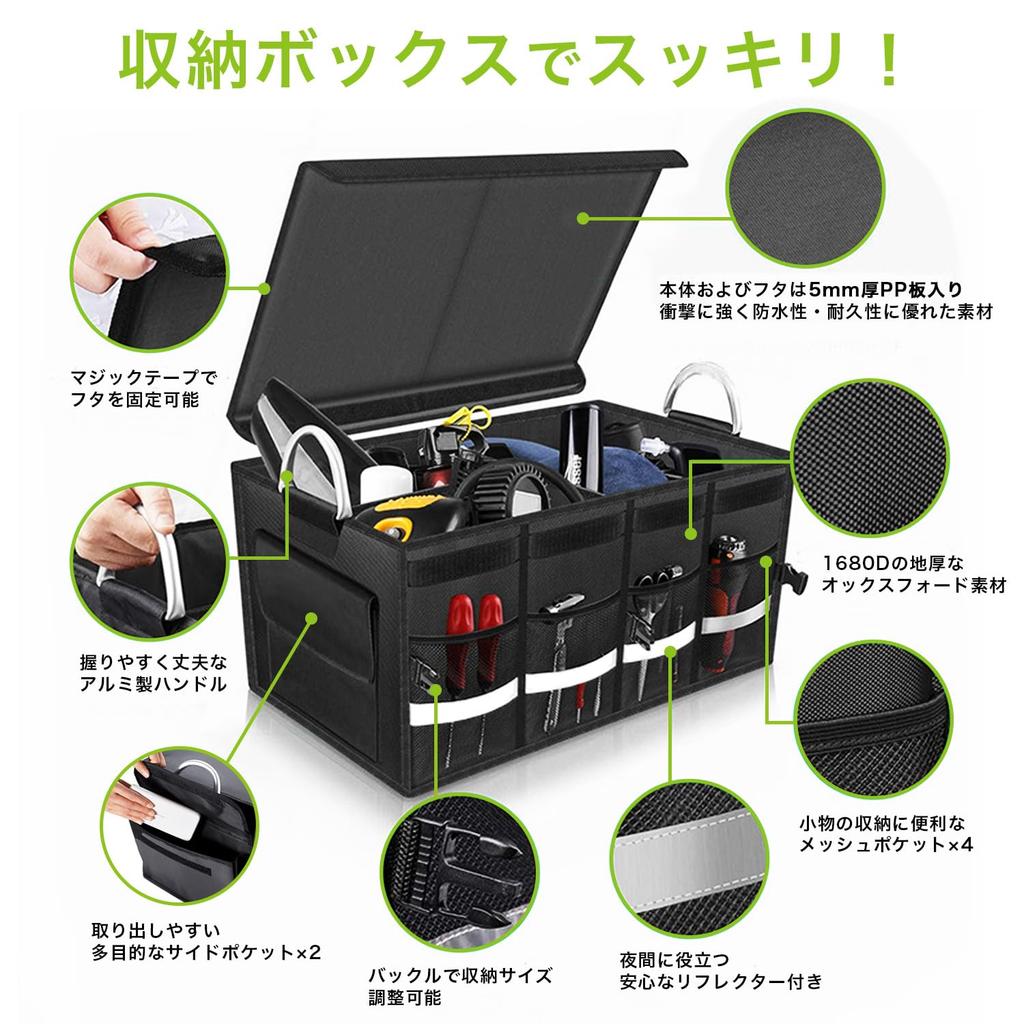 収納ボックスでスッキリ！

本体およびフタは5mm厚PP板入り
衝撃に強く防水性・耐久性に優れた素材

マジックテープで
フタを固定可能

1680Dの地厚な
オックスフォード素材

握りやすく丈夫な
アルミ製ハンドル

小物の収納に便利な
メッシュポケット×4

取り出しやすい
多目的なサイドポケット×2

バックルで収納サイズ
調整可能

夜間に役立つ
安心なリフレクター付き