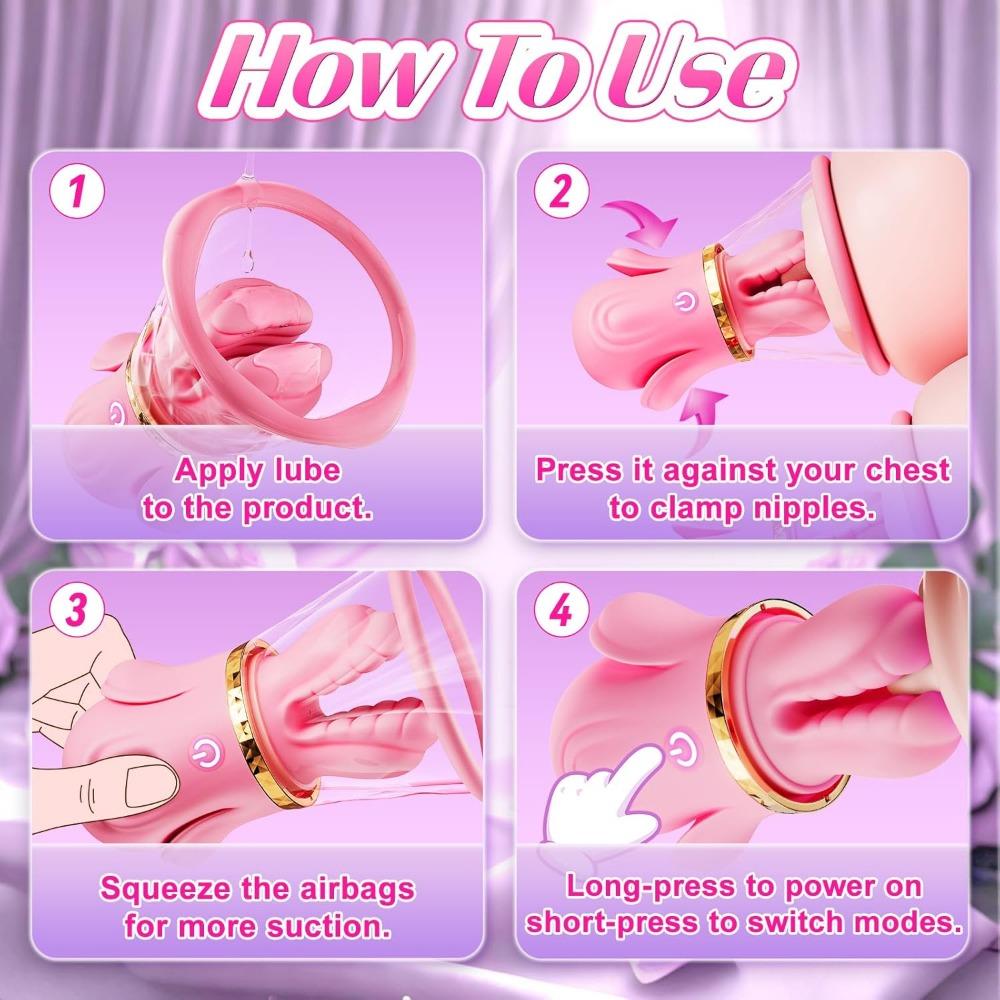 How To Use

1

Apply lube to the product.

2

Press it against your chest to clamp nipples.

3

Squeeze the airbags for more suction.

4

Long-press to power on short-press to switch modes.