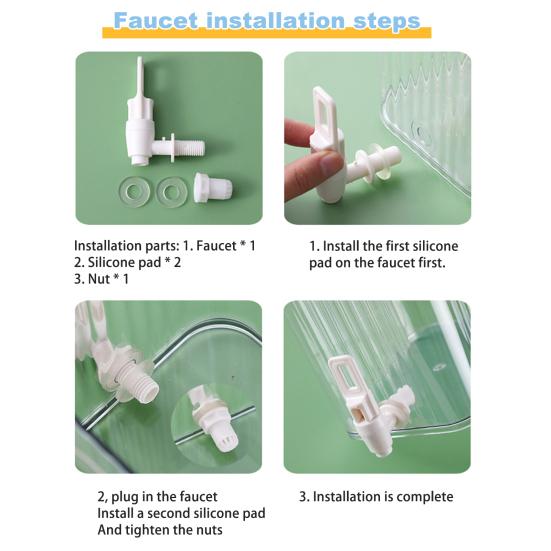 Faucet installation steps

Installation parts: 1. Faucet * 1
2. Silicone pad * 2
3. Nut * 1

1. Install the first silicone pad on the faucet first.

2, plug in the faucet
Install a second silicone pad
And tighten the nuts

3. Installation is complete