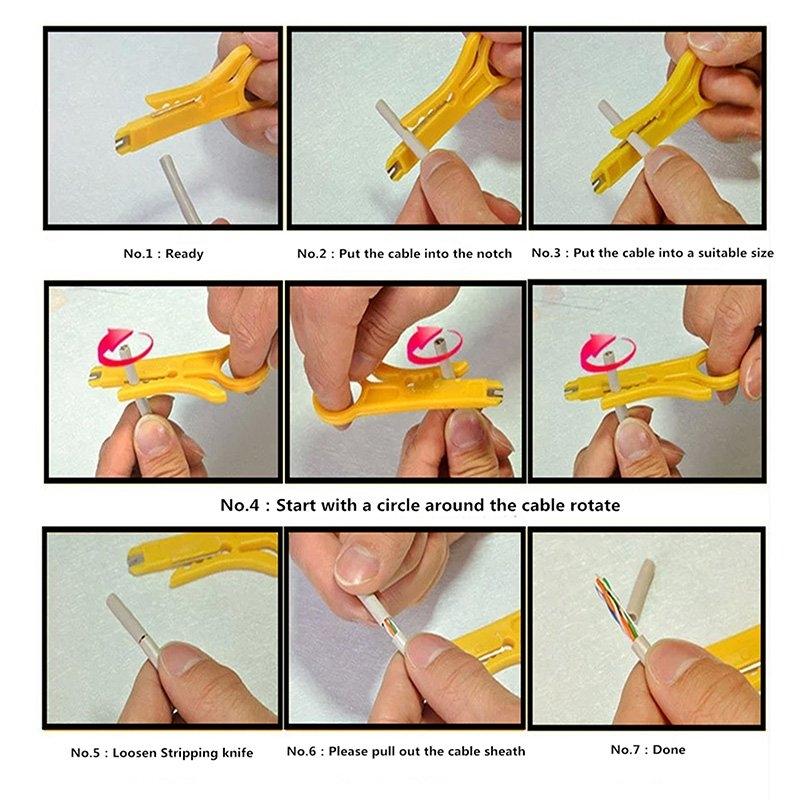 No.1 : Ready

No.2 : Put the cable into the notch

No.3 : Put the cable into a suitable size

No.4 : Start with a circle around the cable rotate

No.5 : Loosen Stripping knife

No.6 : Please pull out the cable sheath

No.7 : Done