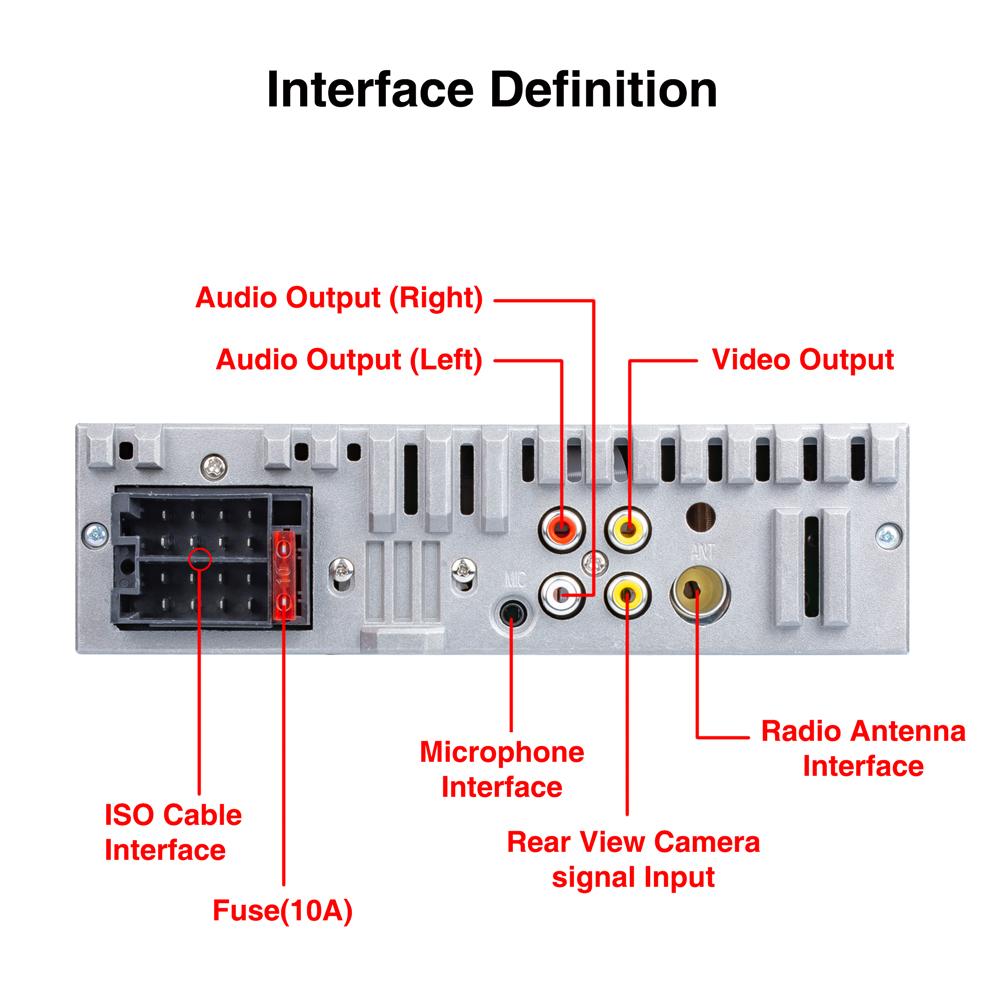 Interface Definition

Audio Output (Right)

Audio Output (Left)

Video Output

MIC

ANT

Microphone Interface

Radio Antenna Interface

ISO Cable Interface

Rear View Camera signal Input

Fuse(10A)