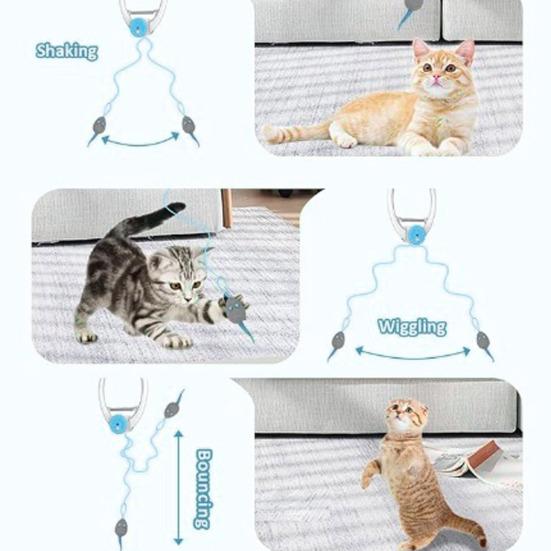 Shaking

Wiggling

Bouncing