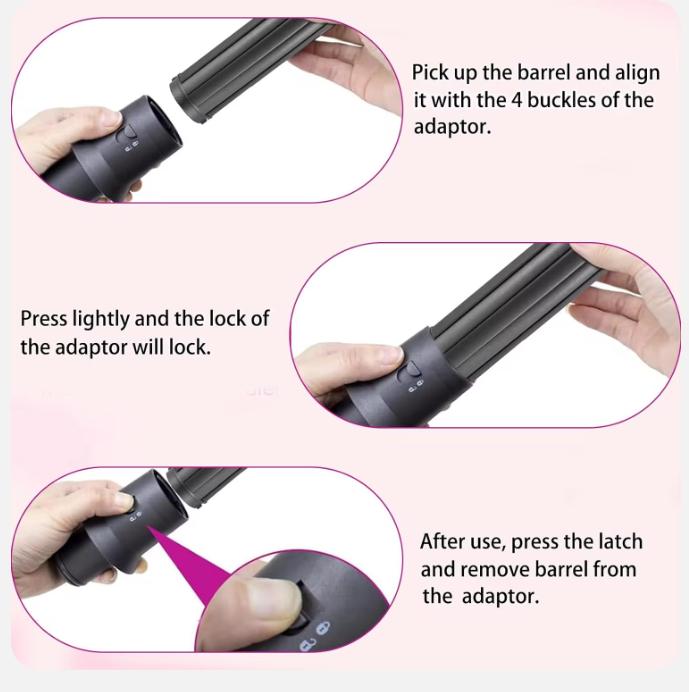 Pick up the barrel and align it with the 4 buckles of the adaptor.

Press lightly and the lock of the adaptor will lock.

After use, press the latch and remove barrel from the  adaptor.