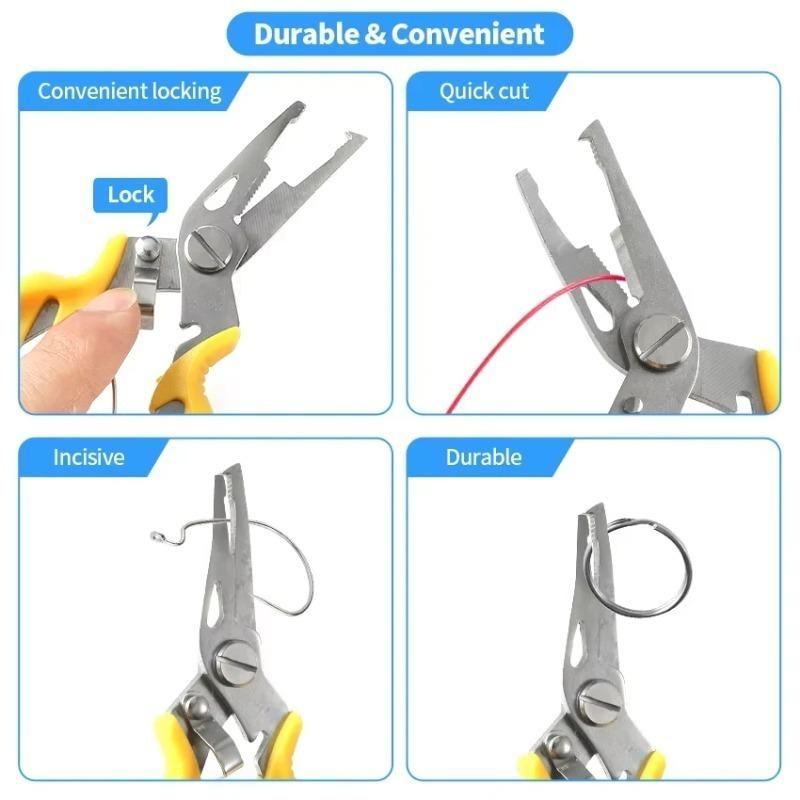 Durable & Convenient

Convenient locking

Lock

Quick cut

Incisive

Durable