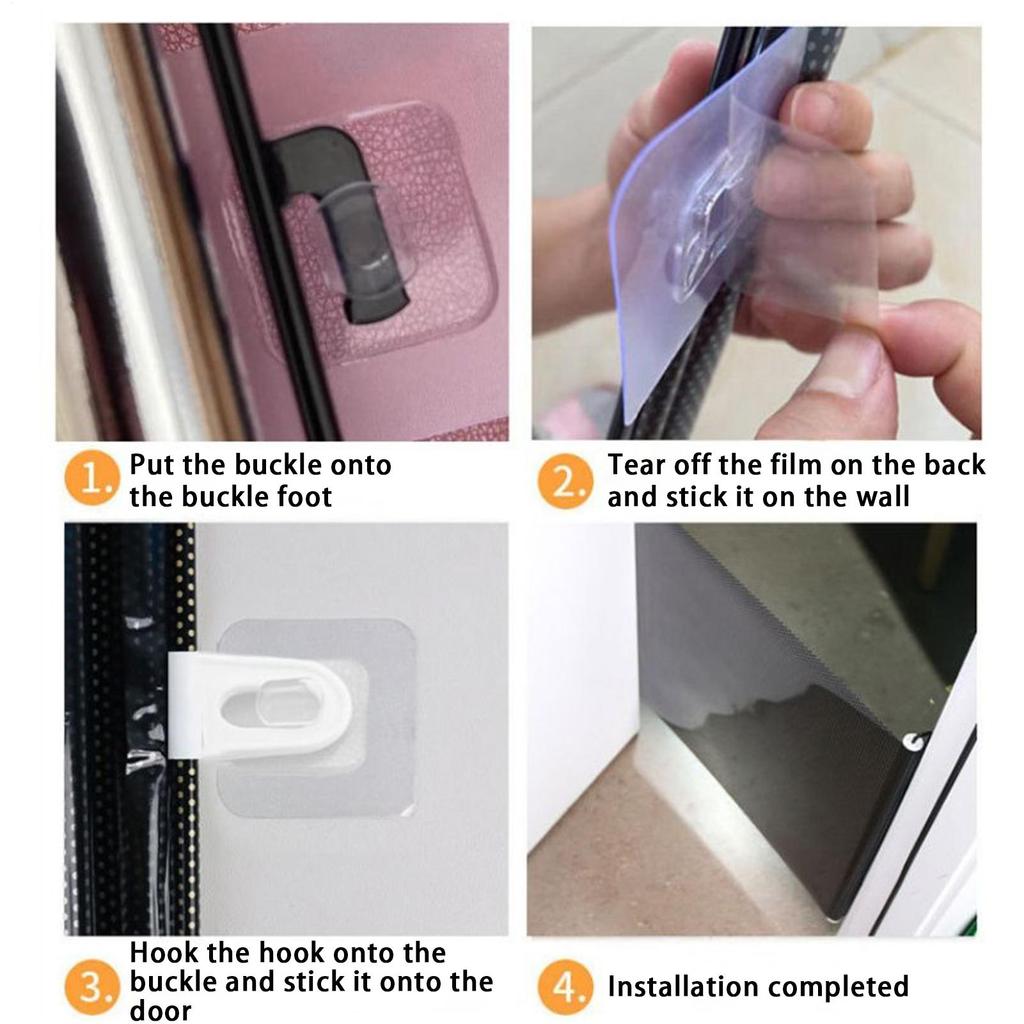 1. Put the buckle onto the buckle foot

2. Tear off the film on the back and stick it on the wall

3. Hook the hook onto the buckle and stick it onto the door

4. Installation completed