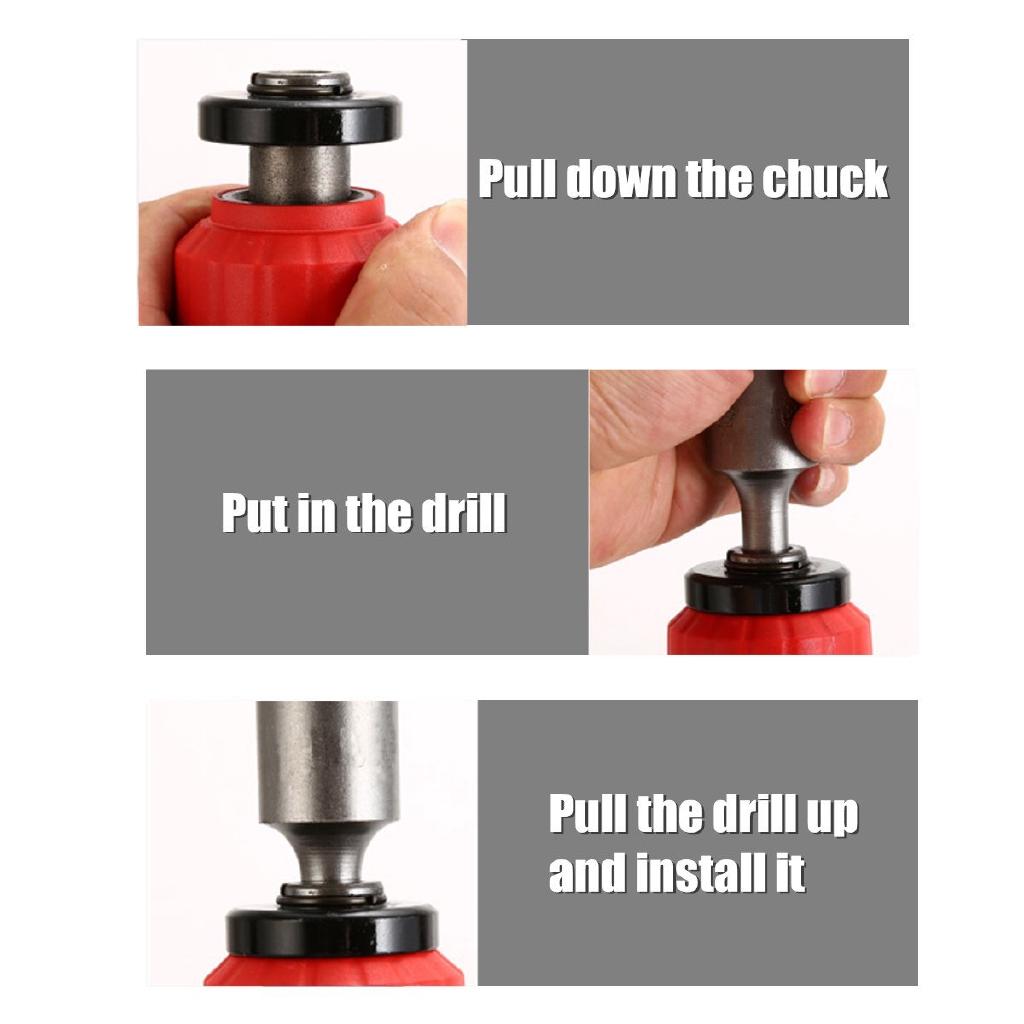 Pull down the chuck

Put in the drill

Pull the drill up and install it