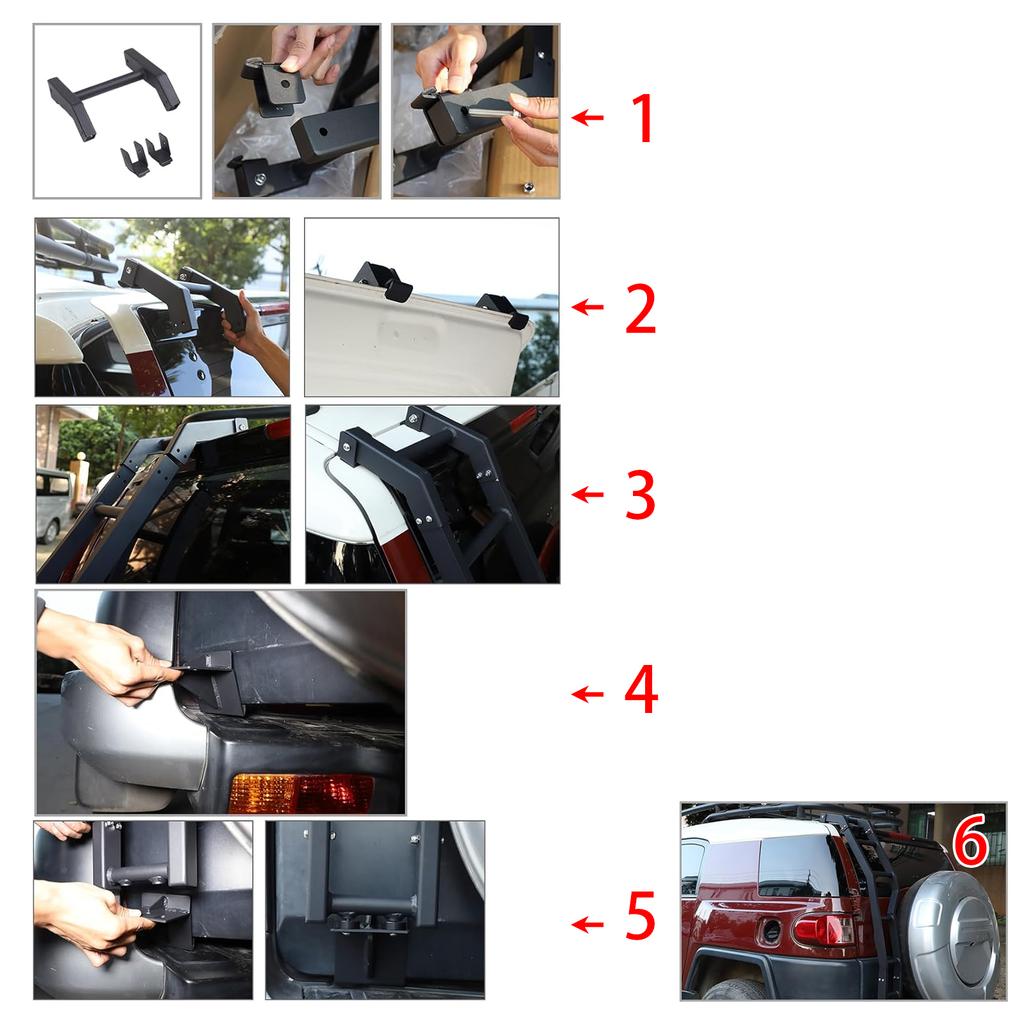 ← 1

← 2

← 3

← 4

← 5

6