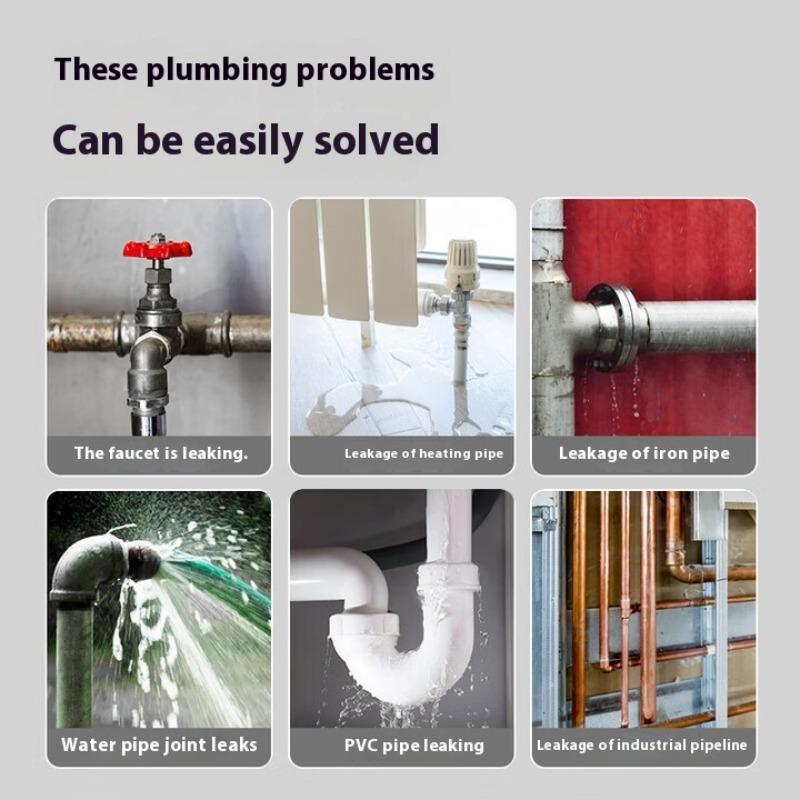 These plumbing problems

Can be easily solved

The faucet is leaking.

Leakage of heating pipe

Leakage of iron pipe

Water pipe joint leaks

PVC pipe leaking

Leakage of industrial pipeline