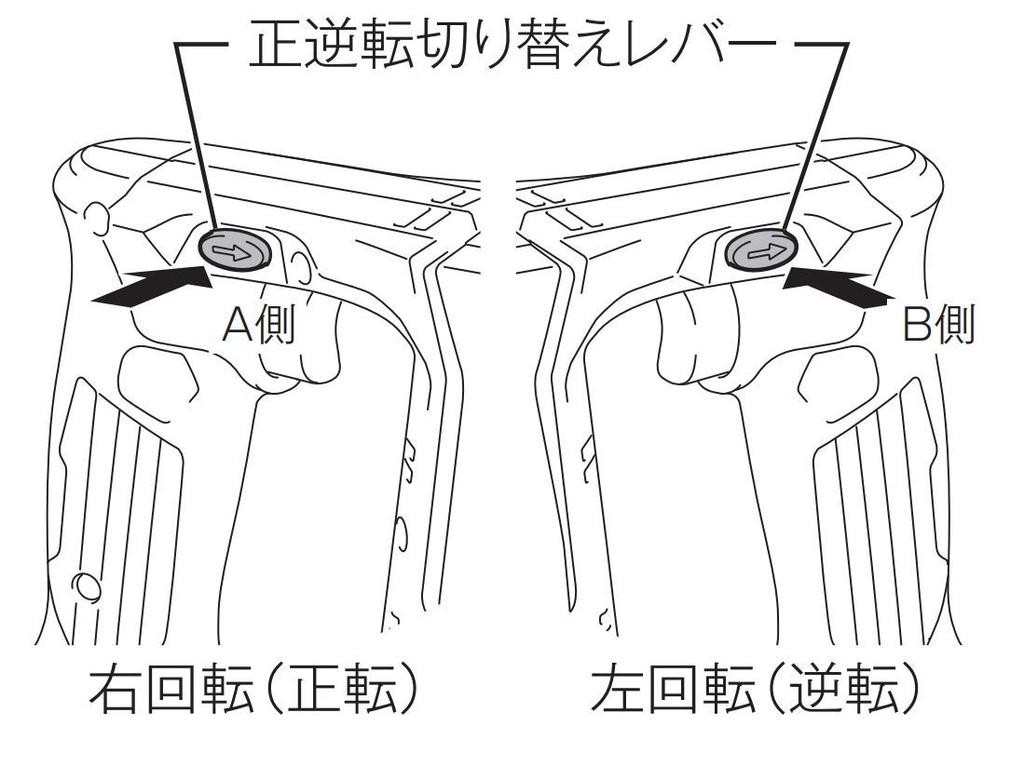 正逆転切り替えレバー

A側

B側

右回転（正転）

左回転（逆転）