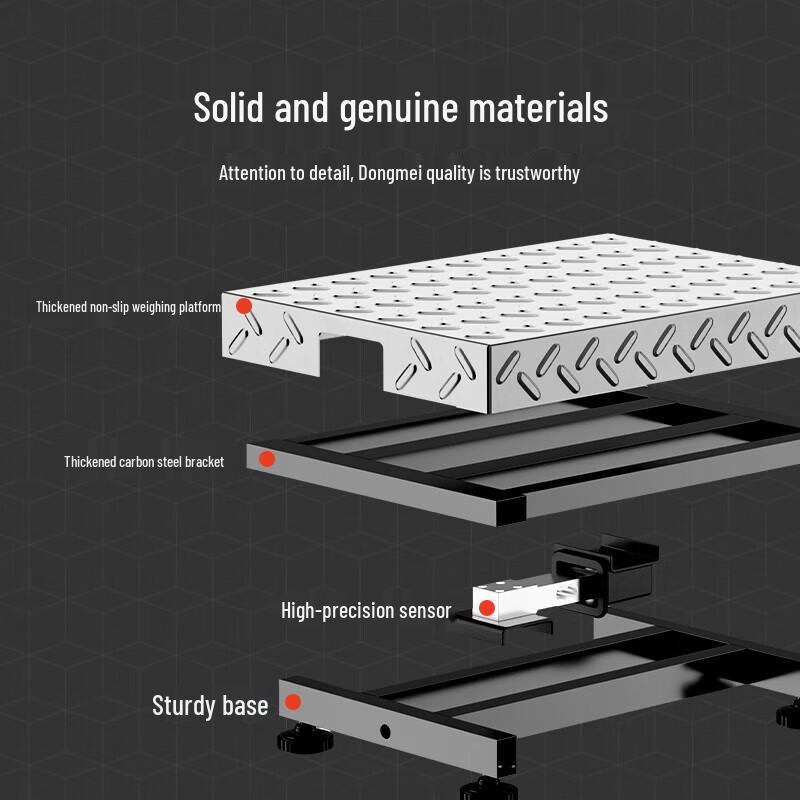 Solid and genuine materials

Attention to detail, Dongmei quality is trustworthy

Thickened non-slip weighing platform

Thickened carbon steel bracket

High-precision sensor

Sturdy base