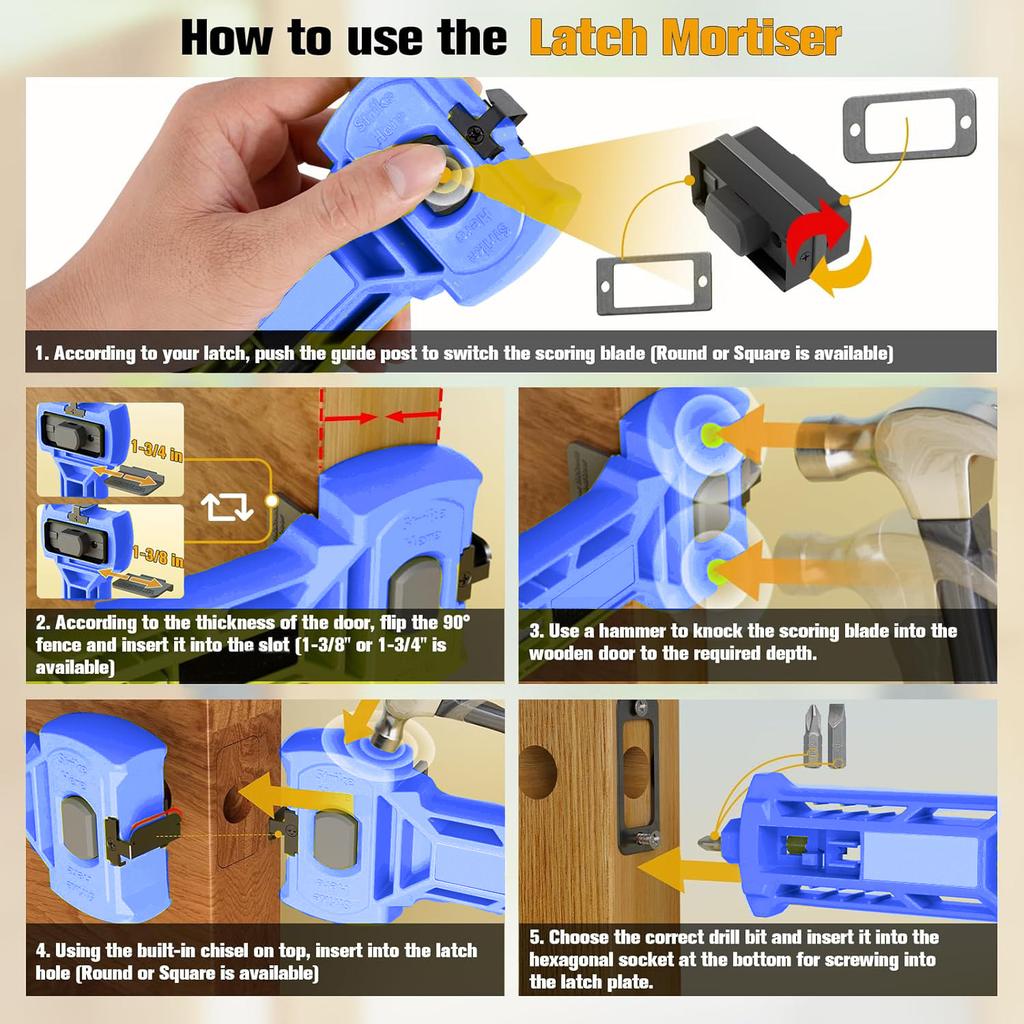 How to use the Latch Mortiser

Strike Here

Strike Here

1. According to your latch, push the guide post to switch the scoring blade (Round or Square is available)

1-3/4 in

1-3/8 in

Strike Here

2. According to the thickness of the door, flip the 90° fence and insert it into the slot (1-3/8" or 1-3/4" is available)

3. Use a hammer to knock the scoring blade into the wooden door to the required depth.

Strike Here

Strike Here

Strike Here

Strike Here

4. Using the built-in chisel on top, insert into the latch hole (Round or Square is available)

5. Choose the correct drill bit and insert it into the hexagonal socket at the bottom for screwing into the latch plate.