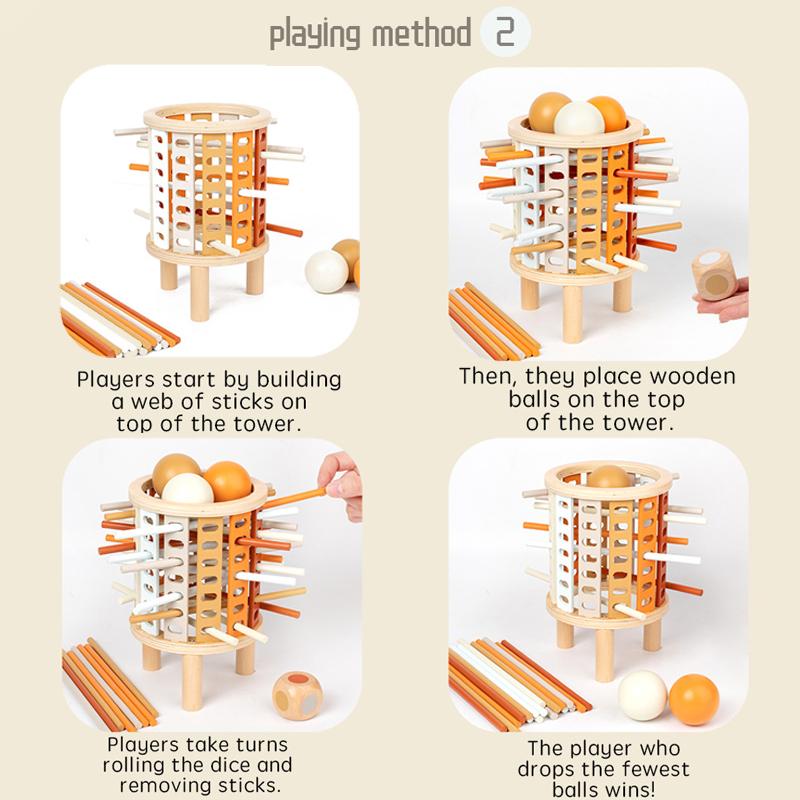 playing method 2

Players start by building a web of sticks on top of the tower.

Then, they place wooden balls on the top of the tower.

Players take turns rolling the dice and removing sticks.

The player who drops the fewest balls wins!