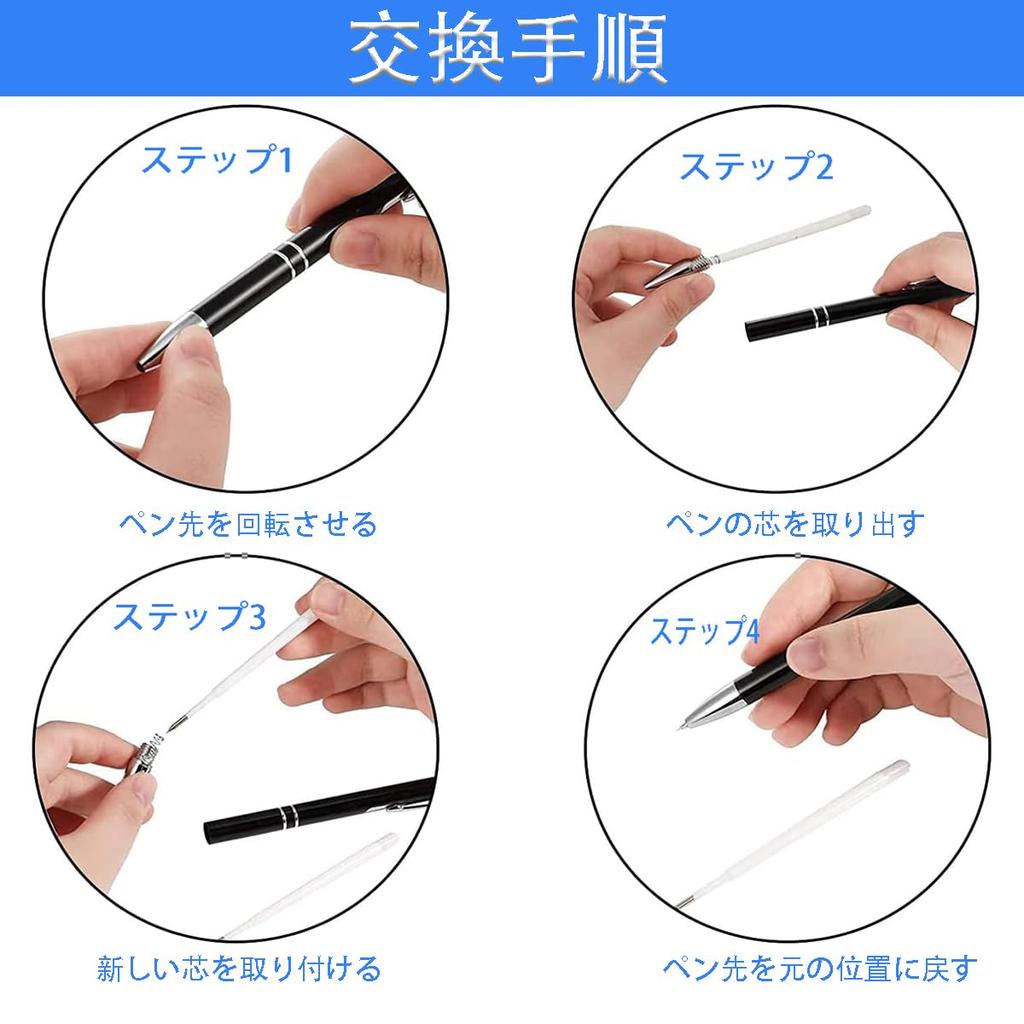 交換手順

ステップ1

ペン先を回転させる

ステップ2

ペンの芯を取り出す

ステップ3

新しい芯を取り付ける

ステップ4

ペン先を元の位置に戻す