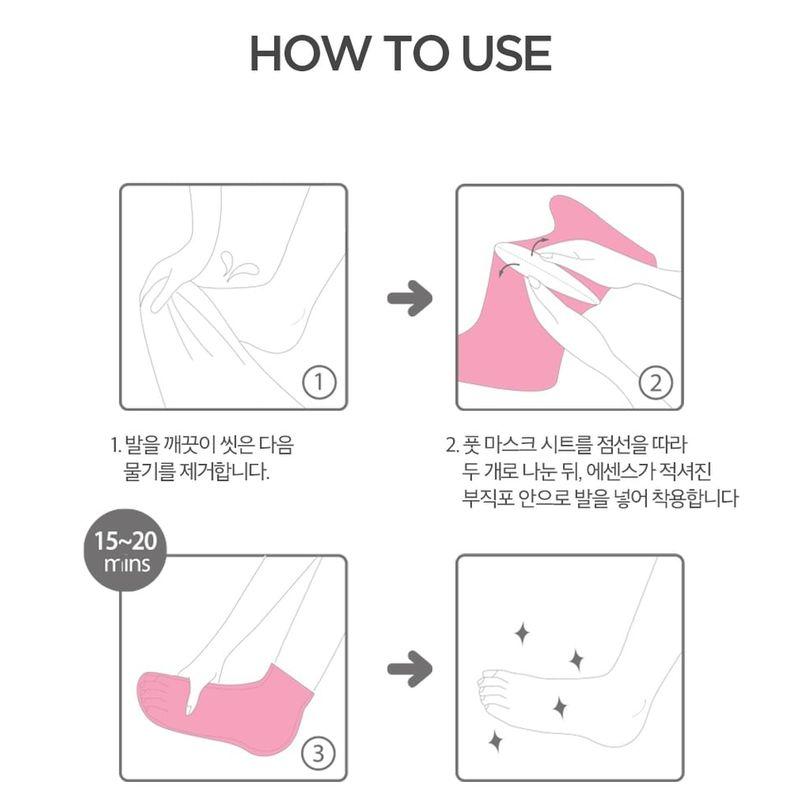 HOW TO USE

①

②

1. 발을 깨끗이 씻은 다음 물기를 제거합니다.

2. 풋 마스크 시트를 점선을 따라 두 개로 나눈 뒤, 에센스가 적셔진 부직포 안으로 발을 넣어 착용합니다

15~20 mins

③