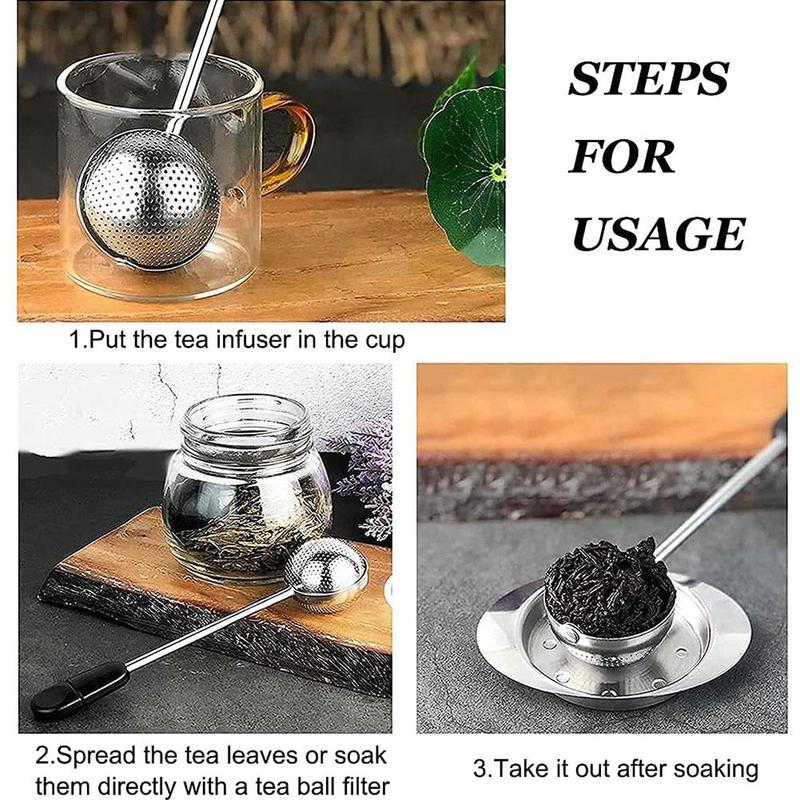 STEPS FOR USAGE

1.Put the tea infuser in the cup

2.Spread the tea leaves or soak them directly with a tea ball filter

3.Take it out after soaking