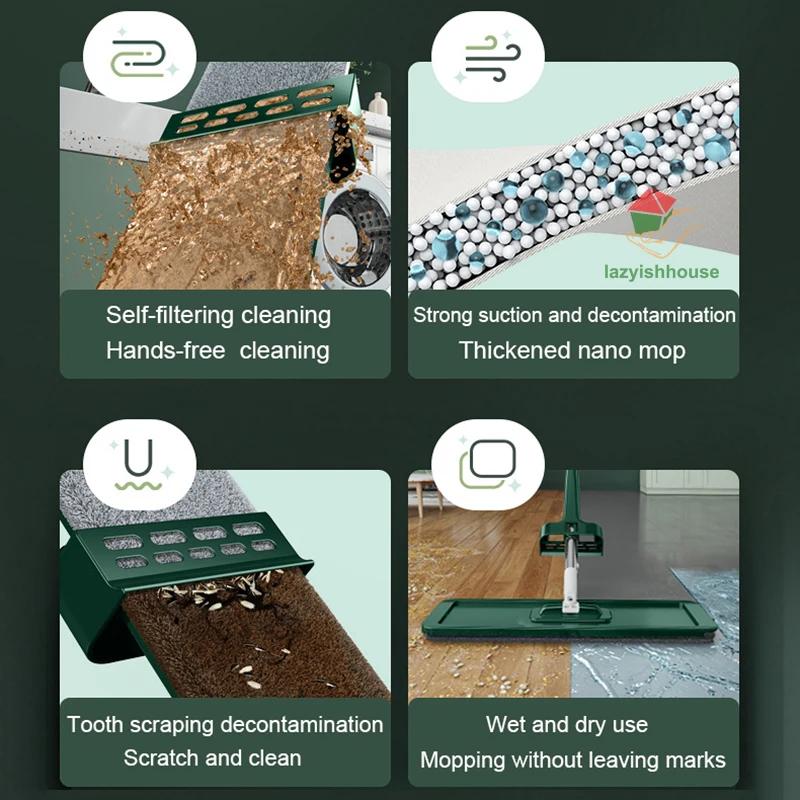 Self-filtering cleaning
Hands-free cleaning

lazyishhouse

Strong suction and decontamination
Thickened nano mop

Tooth scraping decontamination
Scratch and clean

Wet and dry use
Mopping without leaving marks