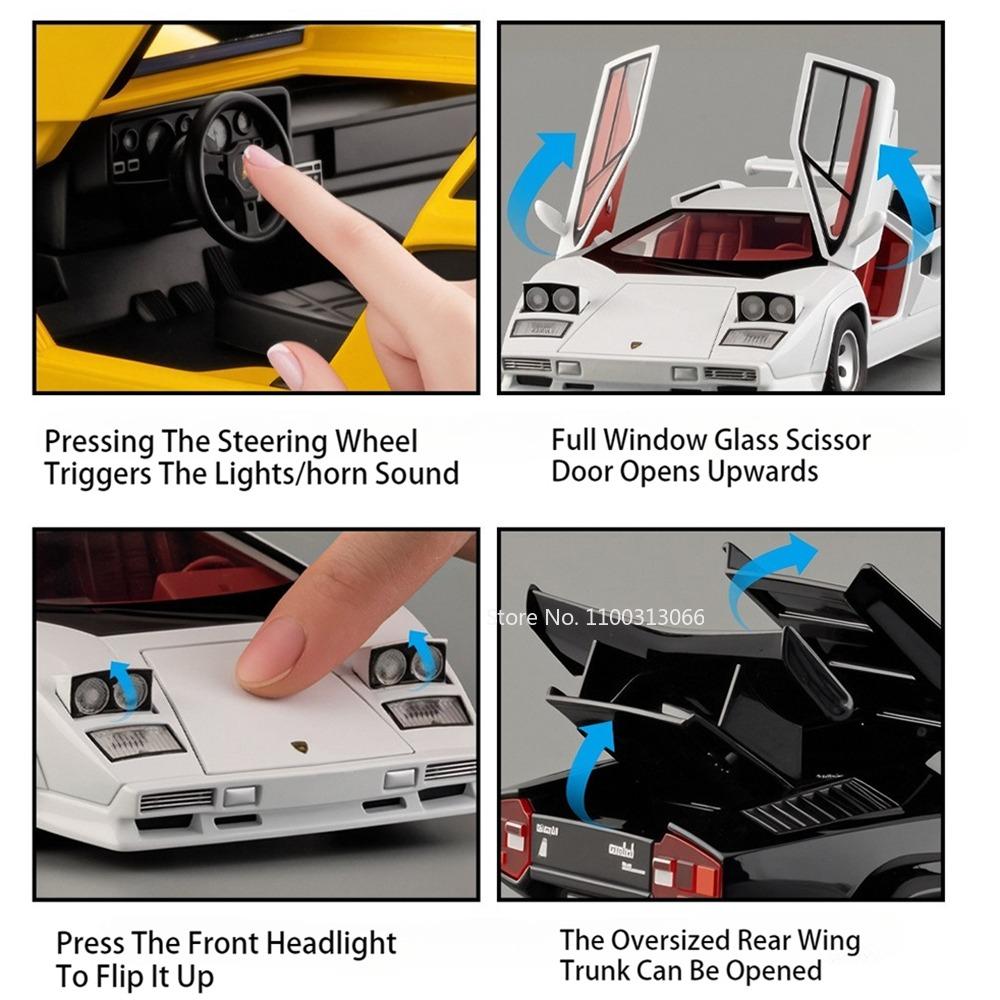 Pressing The Steering Wheel Triggers The Lights/horn Sound

Full Window Glass Scissor Door Opens Upwards

Store No. 1100313066

Press The Front Headlight To Flip It Up

The Oversized Rear Wing Trunk Can Be Opened